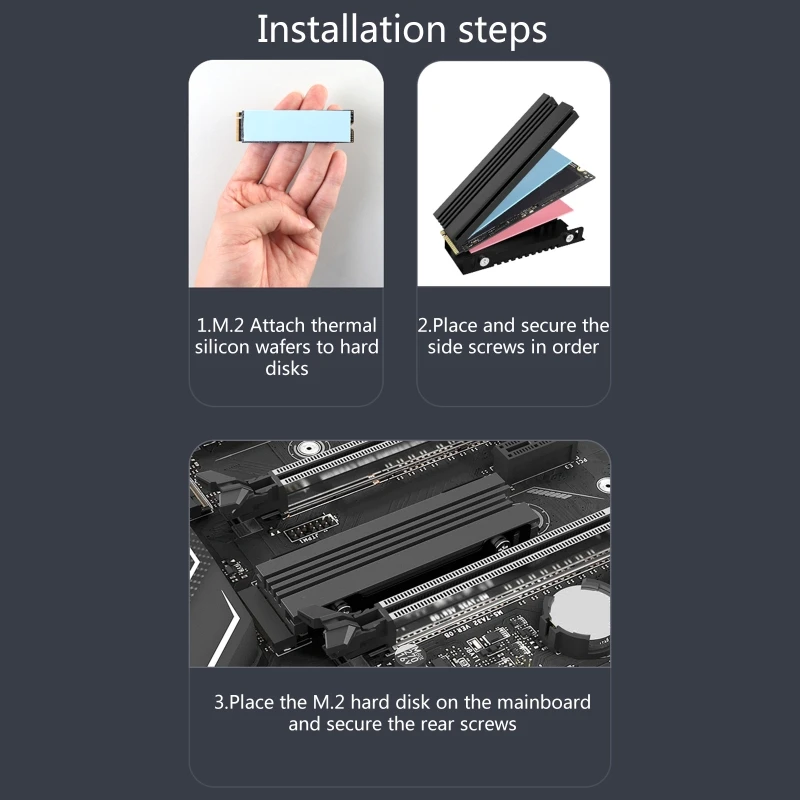 Installation steps

1.M.2 Attach thermal silicon wafers to hard disks

2.Place and secure the side screws in order

3.Place the M.2 hard disk on the mainboard and secure the rear screws