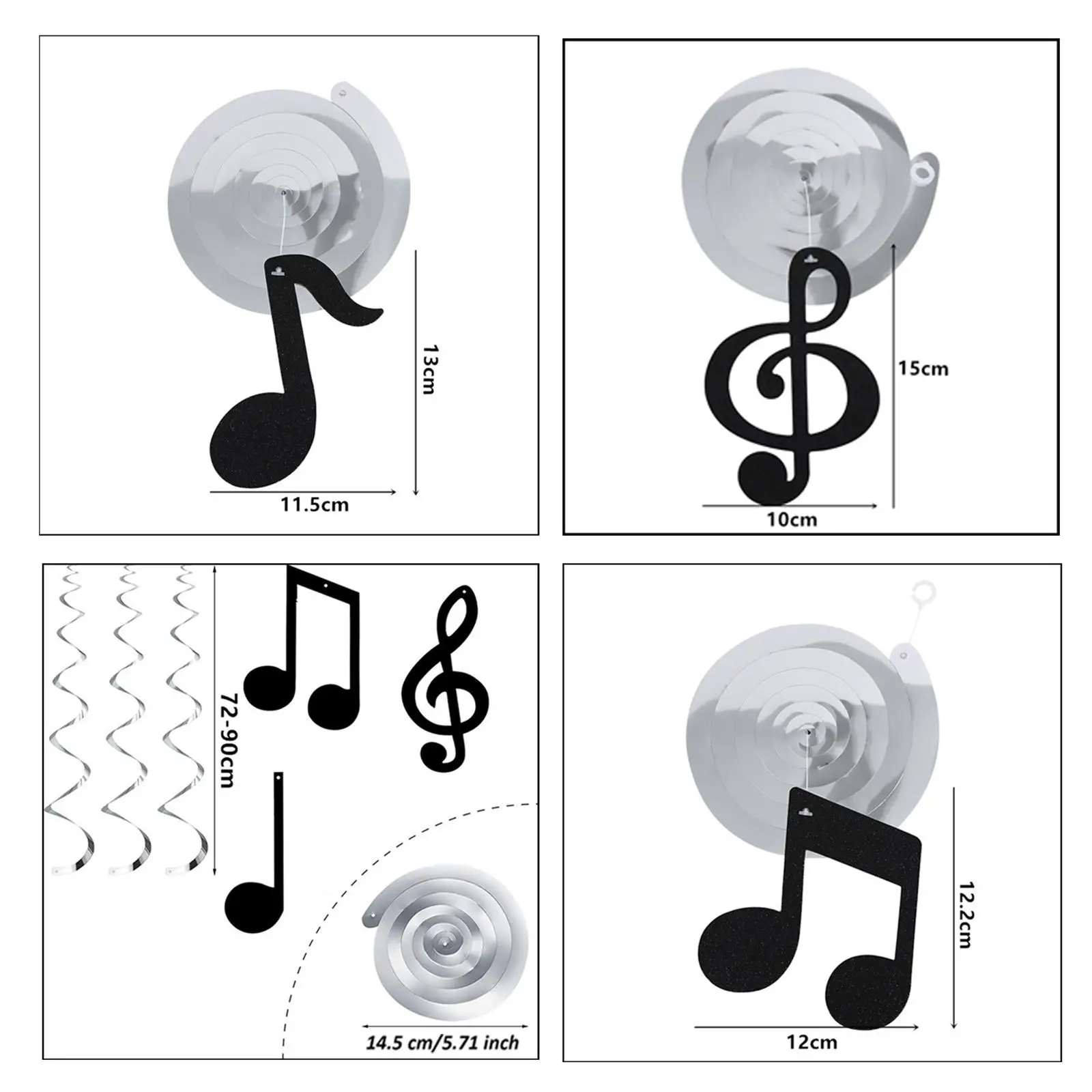 13cm

11.5cm

15cm

10cm

72-90cm

14.5 cm/5.71 inch

12.2cm

12cm