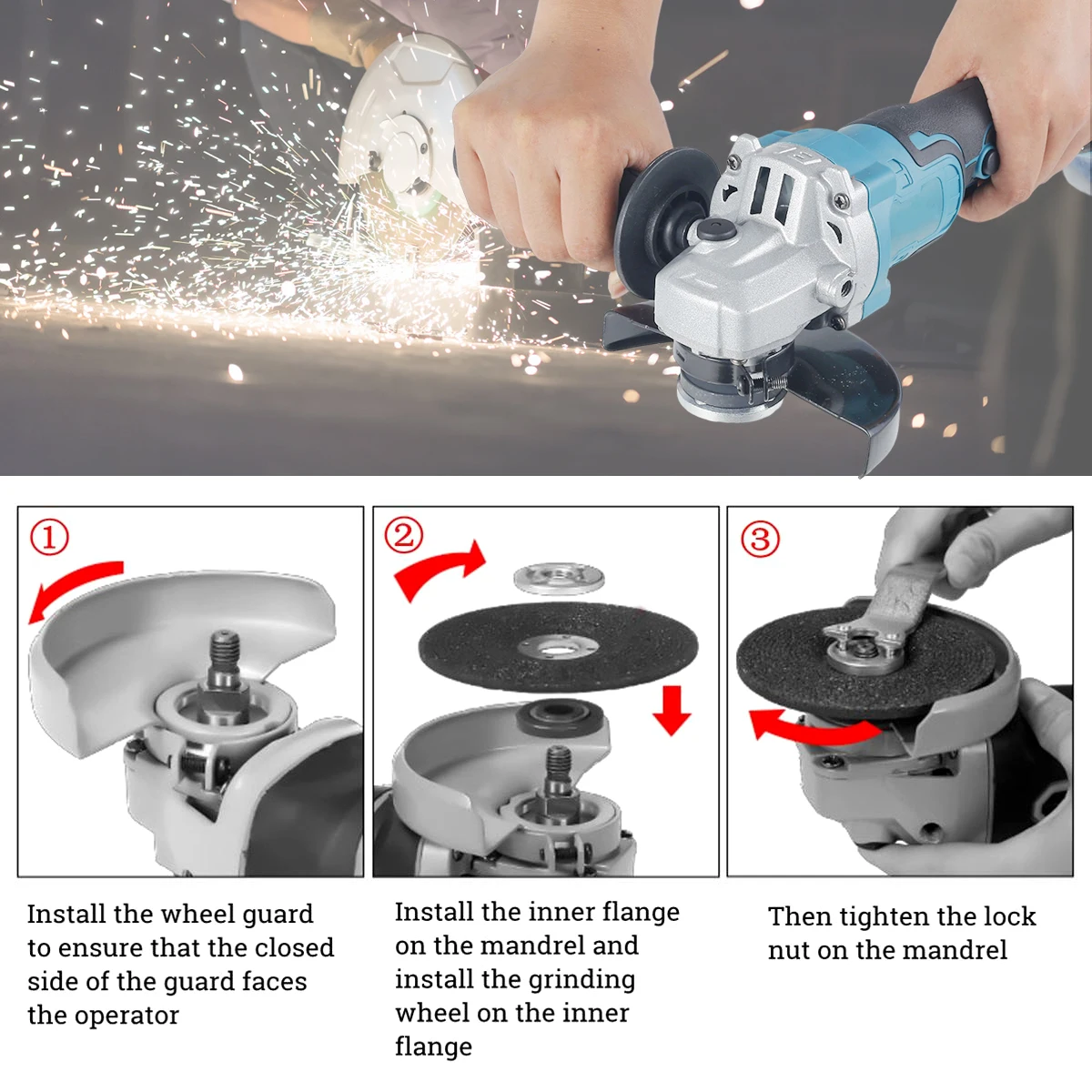 ①

Install the wheel guard to ensure that the closed side of the guard faces the operator

②

Install the inner flange on the mandrel and install the grinding wheel on the inner flange

③

Then tighten the lock nut on the mandrel