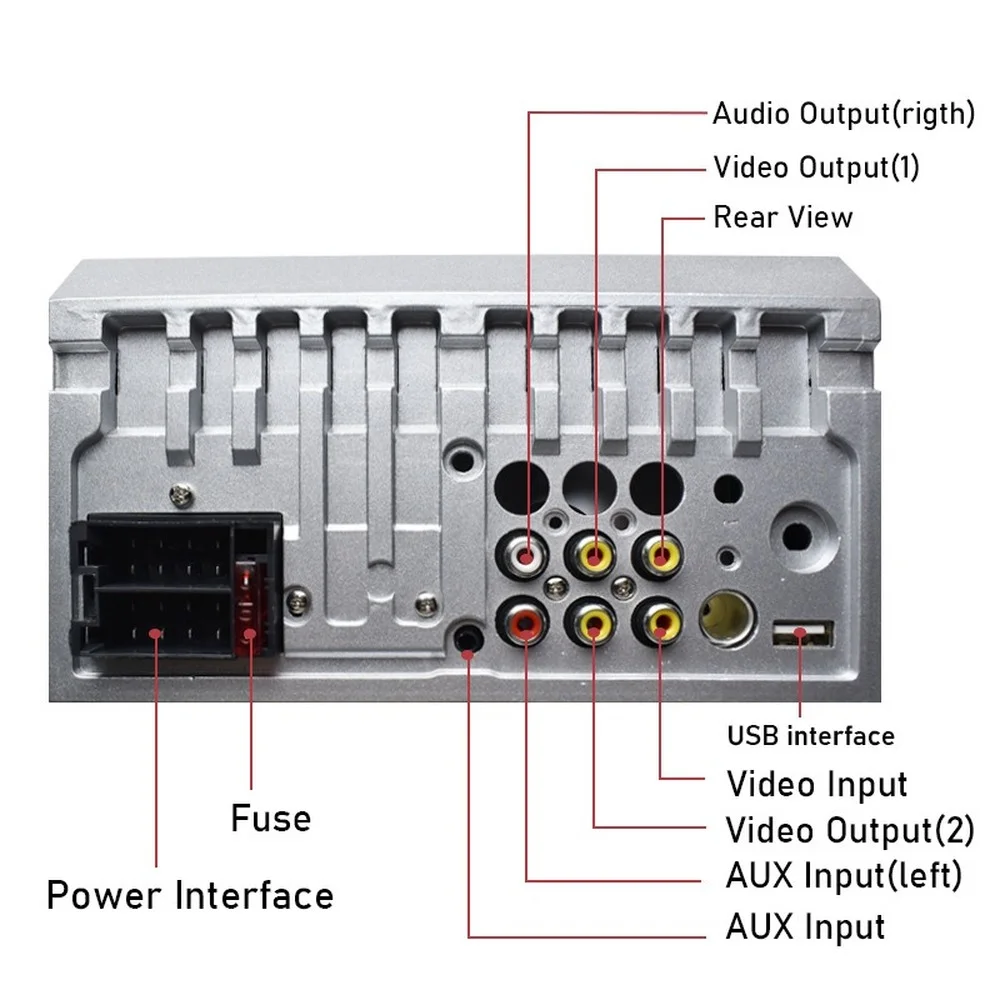 Audio Output(rigth)
Video Output(1)
Rear View

USB interface
Video Input
Video Output(2)
AUX Input(left)
AUX Input

Fuse
Power Interface