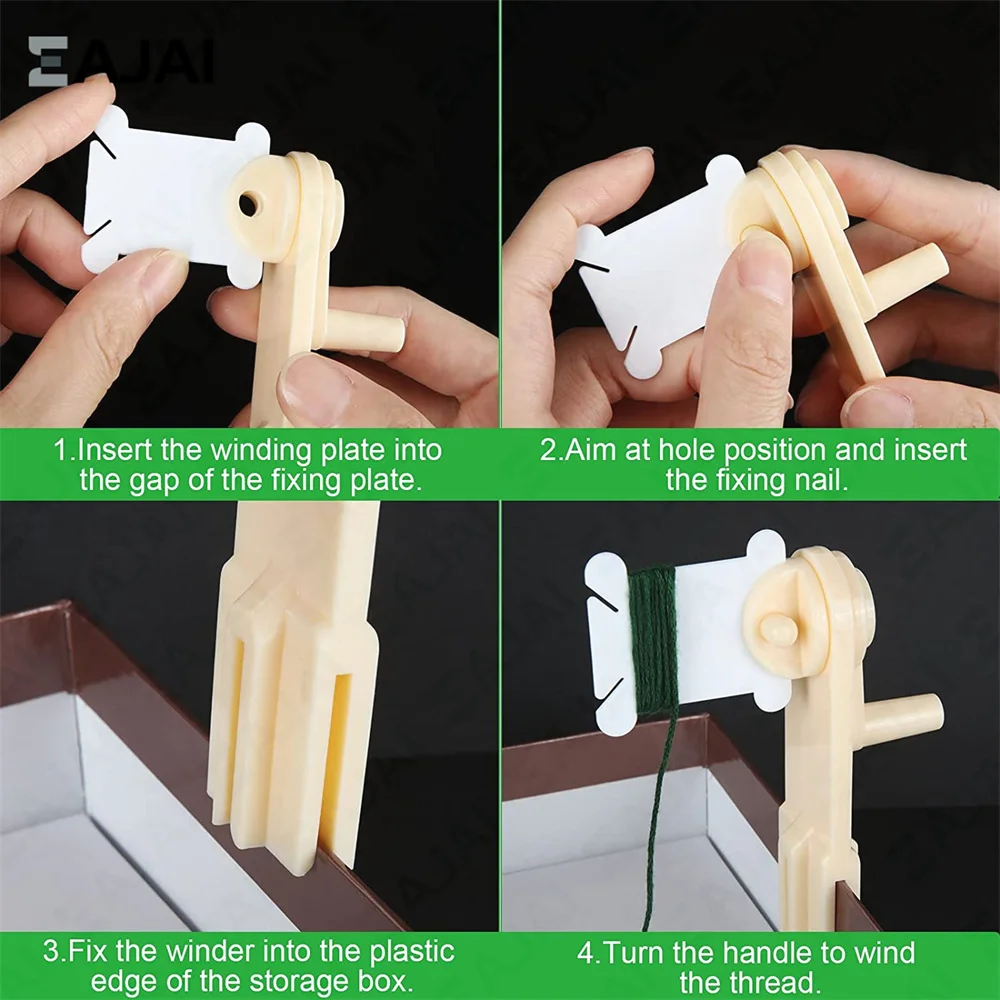 EAJAI

1.Insert the winding plate into the gap of the fixing plate.

2.Aim at hole position and insert the fixing nail.

3.Fix the winder into the plastic edge of the storage box.

4.Turn the handle to wind the thread.