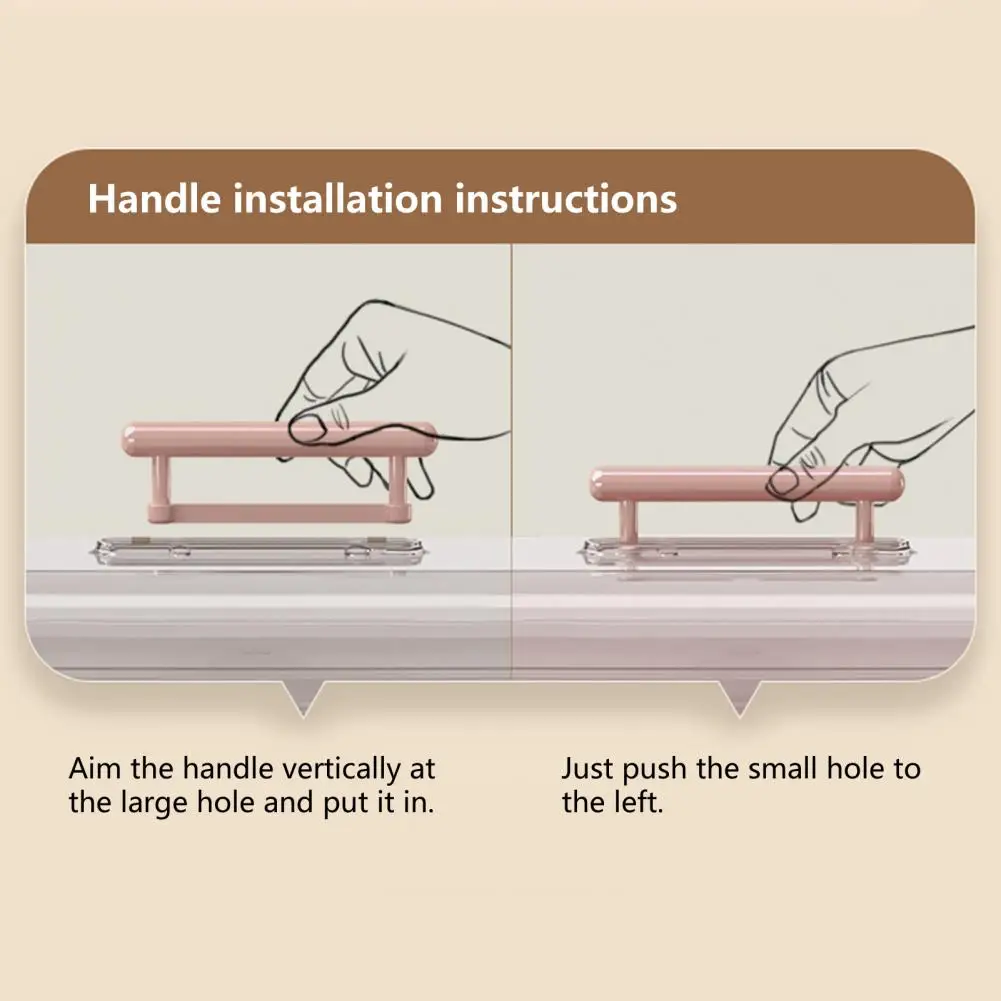 Handle installation instructions

Aim the handle vertically at the large hole and put it in.

Just push the small hole to the left.