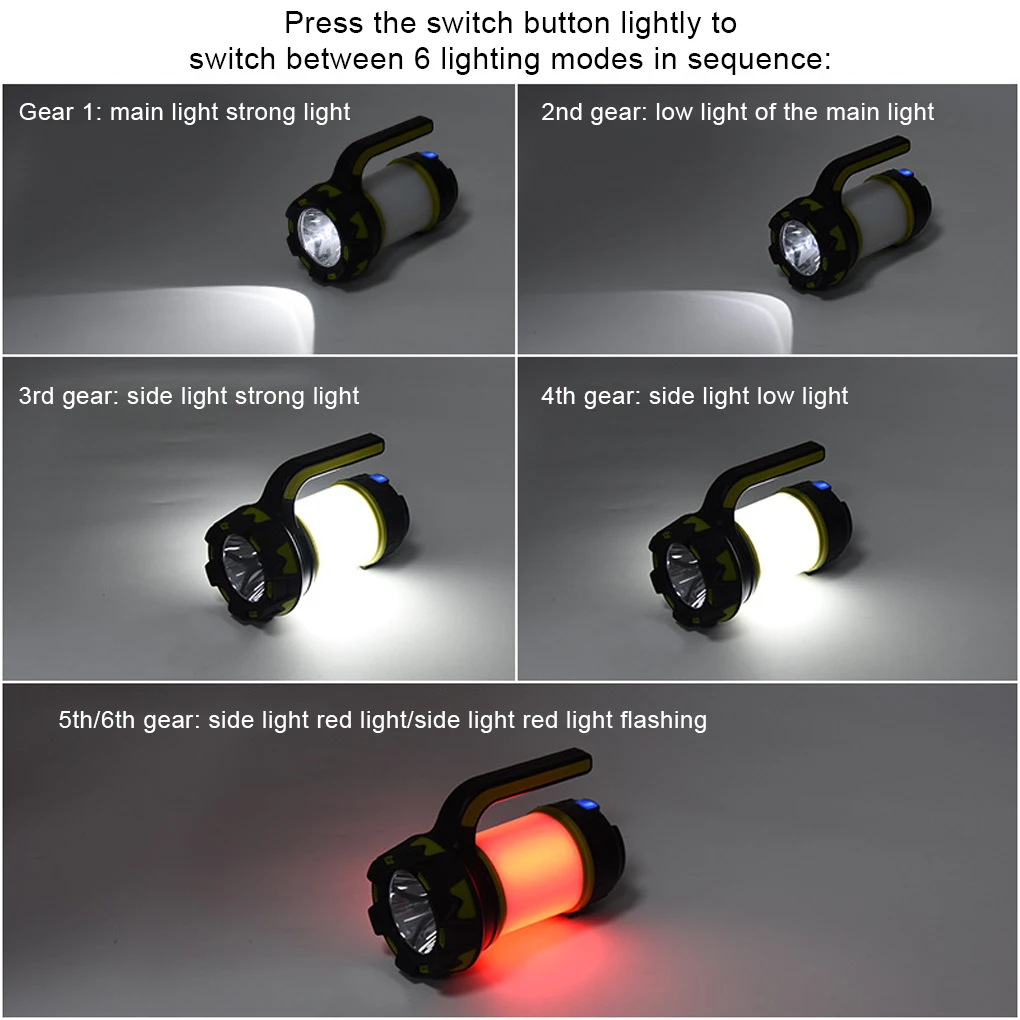 Press the switch button lightly to switch between 6 lighting modes in sequence:

Gear 1: main light strong light

2nd gear: low light of the main light

3rd gear: side light strong light

4th gear: side light low light

5th/6th gear: side light red light/side light red light flashing