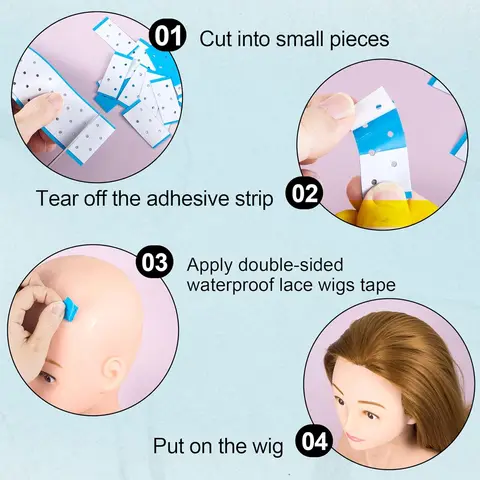 01 Cut into small pieces

Tear off the adhesive strip 02

03 Apply double-sided waterproof lace wigs tape

Put on the wig 04