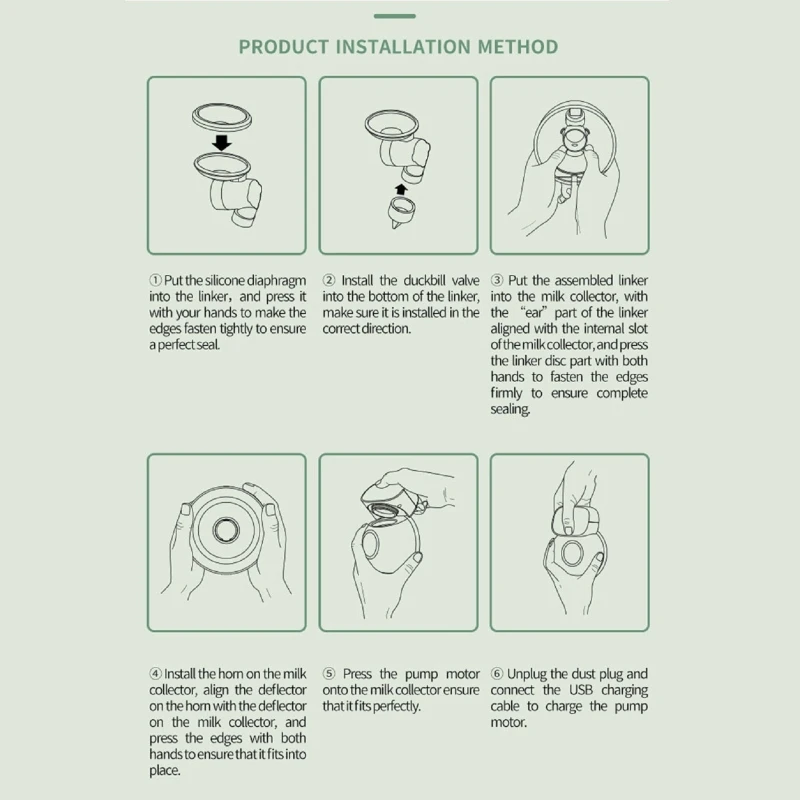 PRODUCT INSTALLATION METHOD

① Put the silicone diaphragm into the linker, and press it with your hands to make the edges fasten tightly to ensure a perfect seal.

② Install the duckbill valve into the bottom of the linker, make sure it is installed in the correct direction.

③ Put the assembled linker into the milk collector, with the "ear" part of the linker aligned with the internal slot of the milk collector, and press the linker disc part with both hands to fasten the edges firmly to ensure complete sealing.

④ Install the horn on the milk collector, align the deflector on the horn with the deflector on the milk collector, and press the edges with both hands to ensure that it fits into place.

⑤ Press the pump motor onto the milk collector ensure that it fits perfectly.

⑥ Unplug the dust plug and connect the USB charging cable to charge the pump motor.