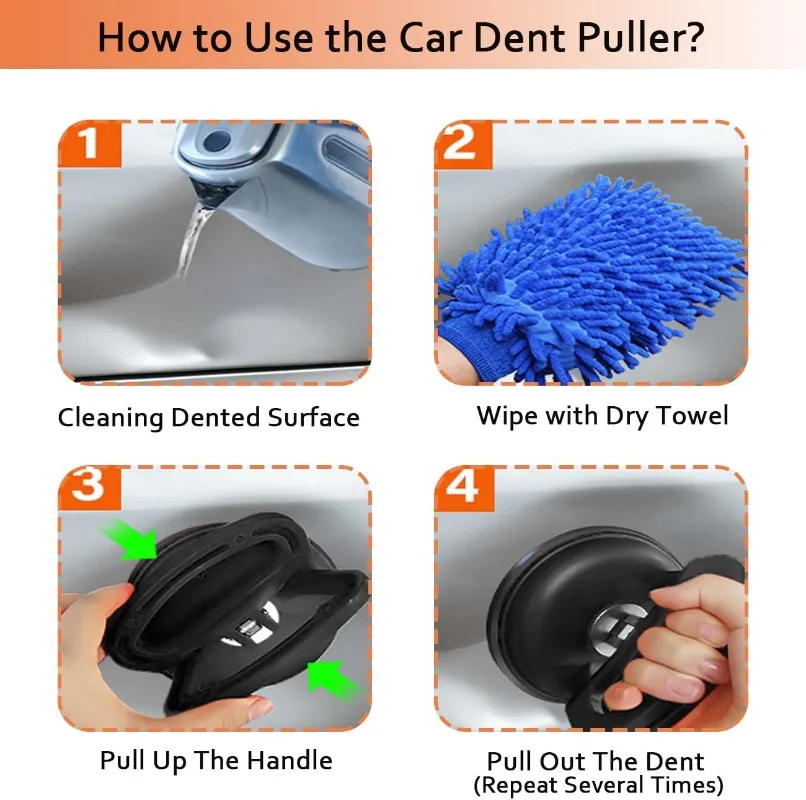 How to Use the Car Dent Puller?

1

Cleaning Dented Surface

2

Wipe with Dry Towel

3

Pull Up The Handle

4

Pull Out The Dent
(Repeat Several Times)