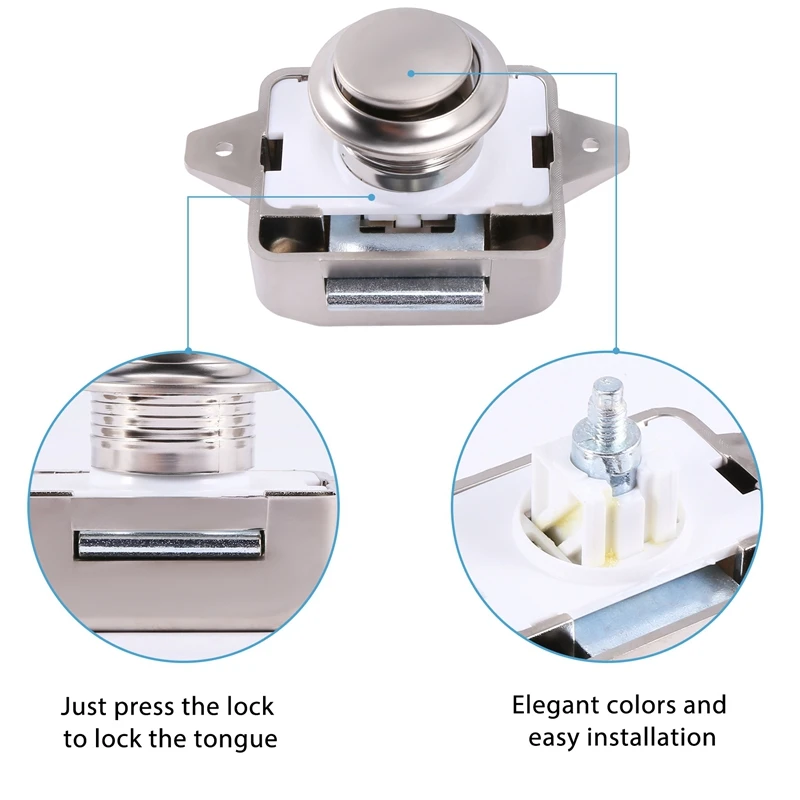 Just press the lock to lock the tongue

Elegant colors and easy installation