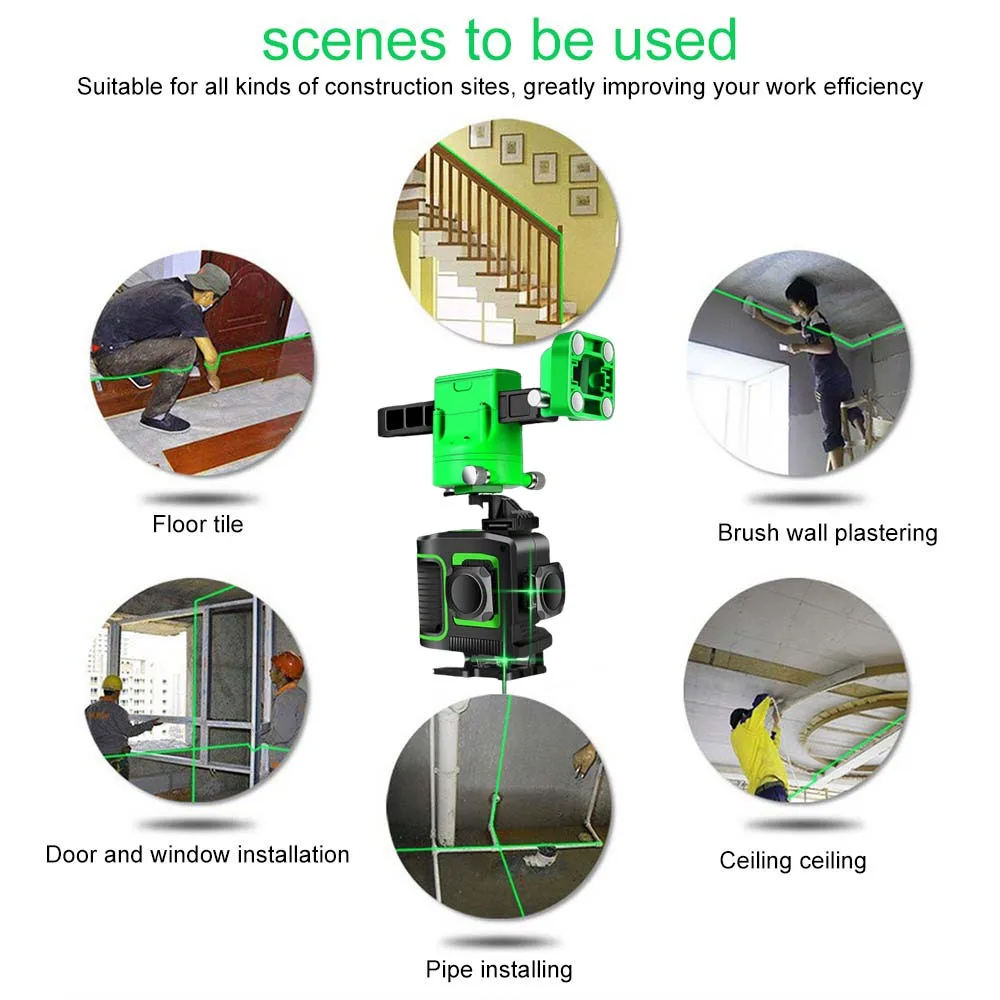 scenes to be used

Suitable for all kinds of construction sites, greatly improving your work efficiency

Floor tile

Brush wall plastering

Door and window installation

Ceiling ceiling

Pipe installing