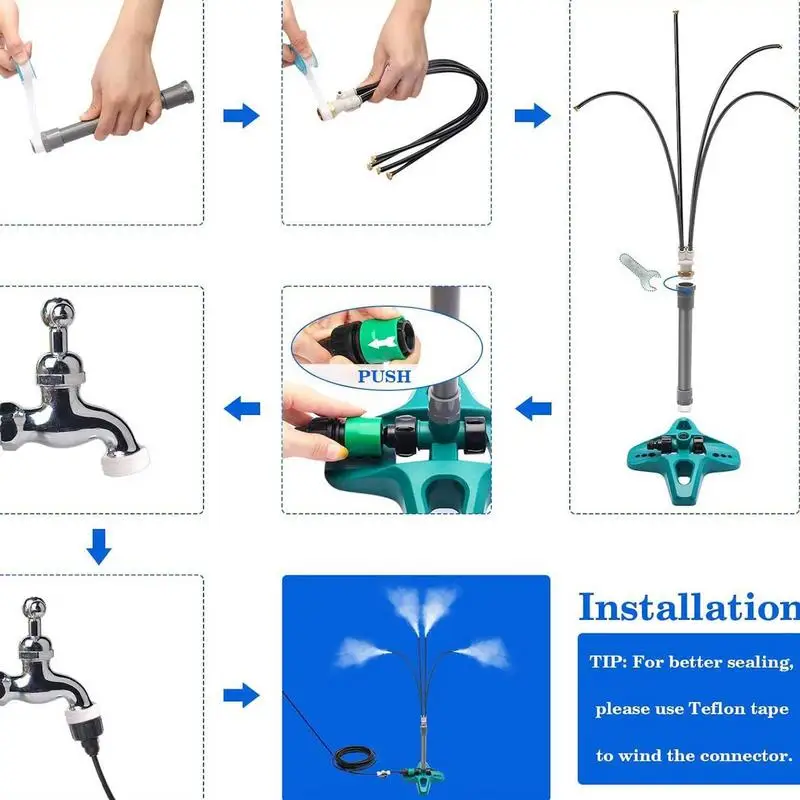 PUSH

Installation

TIP: For better sealing, please use Teflon tape to wind the connector.