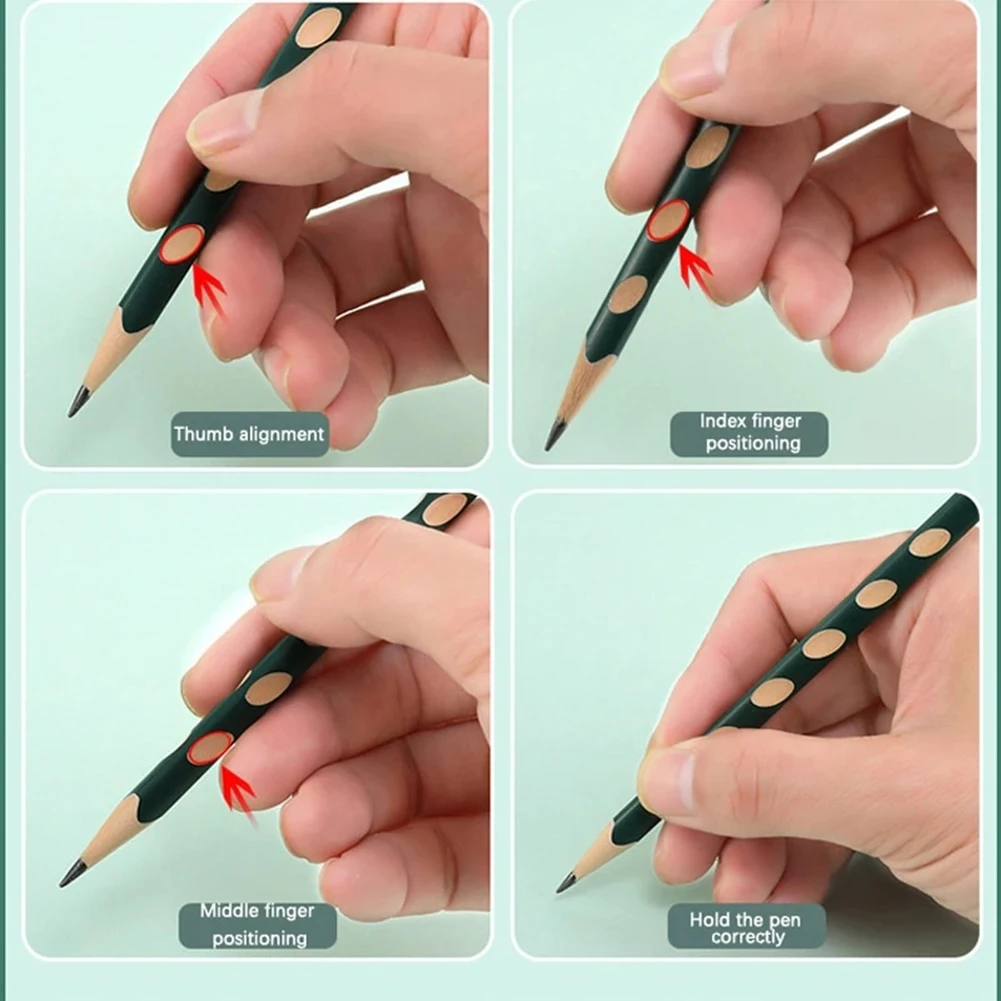 Thumb alignment

Index finger positioning

Middle finger positioning

Hold the pen correctly