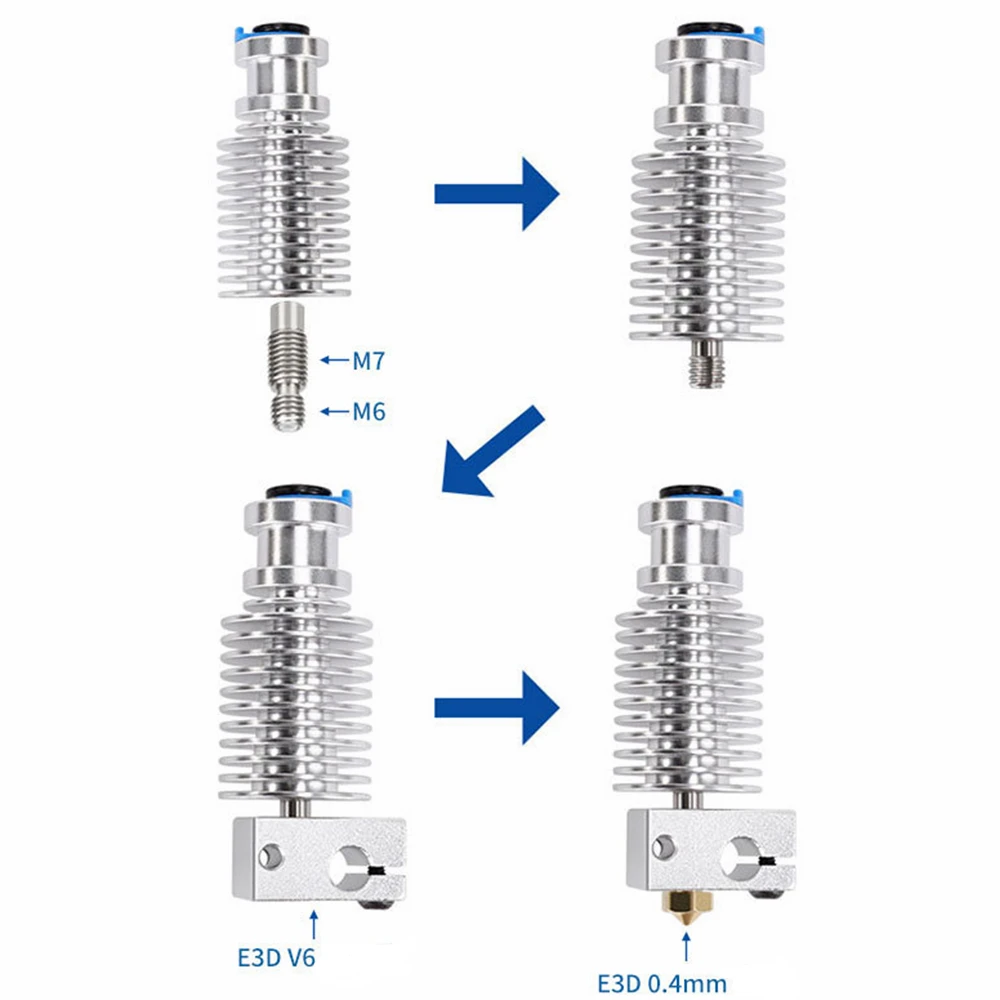 M7
M6
E3D V6
E3D 0.4mm