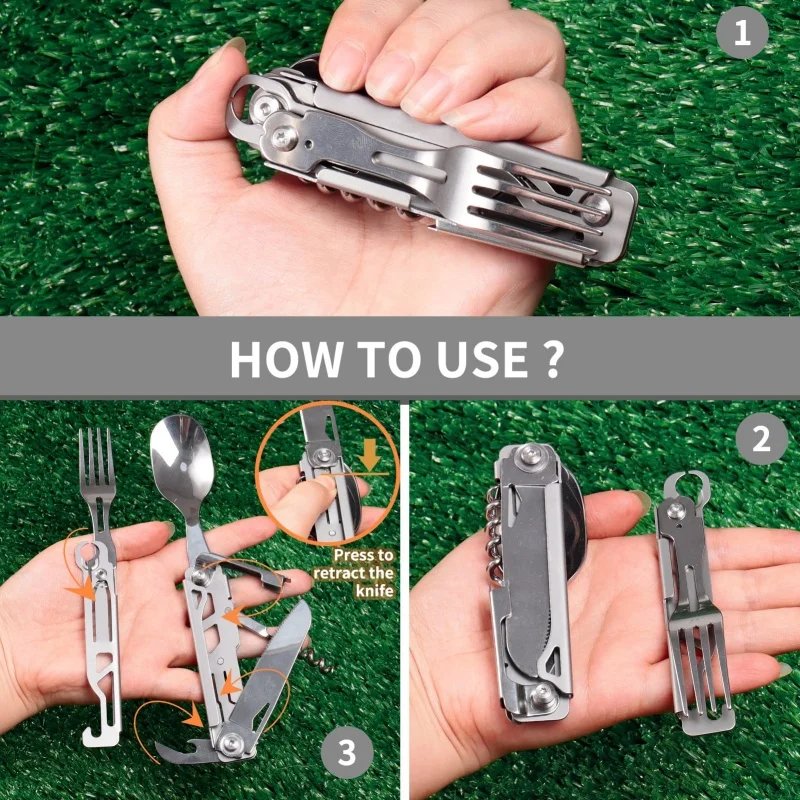 1

HOW TO USE ?

Press to retract the knife

3

2