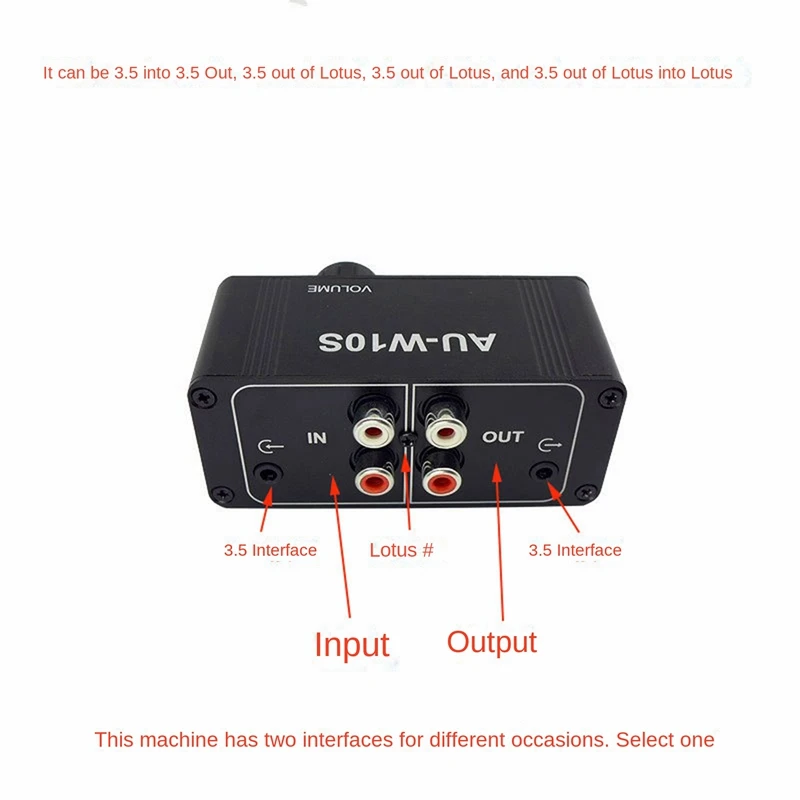 It can be 3.5 into 3.5 Out, 3.5 out of Lotus, 3.5 out of Lotus, and 3.5 out of Lotus into Lotus

VOLUME

AU-W10S

IN

OUT

3.5 Interface

Lotus #

3.5 Interface

Input

Output

This machine has two interfaces for different occasions. Select one