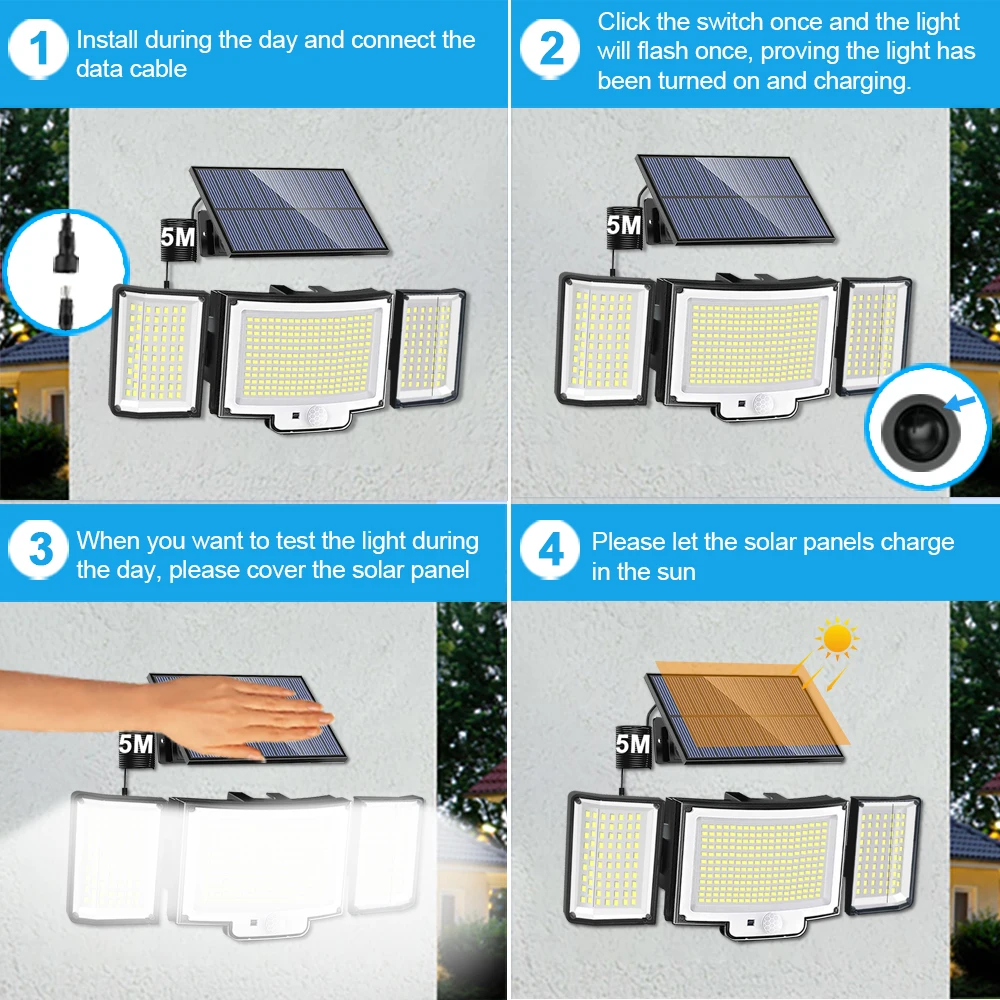 1 Install during the day and connect the data cable

5M

2 Click the switch once and the light will flash once, proving the light has been turned on and charging.

5M

3 When you want to test the light during the day, please cover the solar panel

5M

4 Please let the solar panels charge in the sun

5M