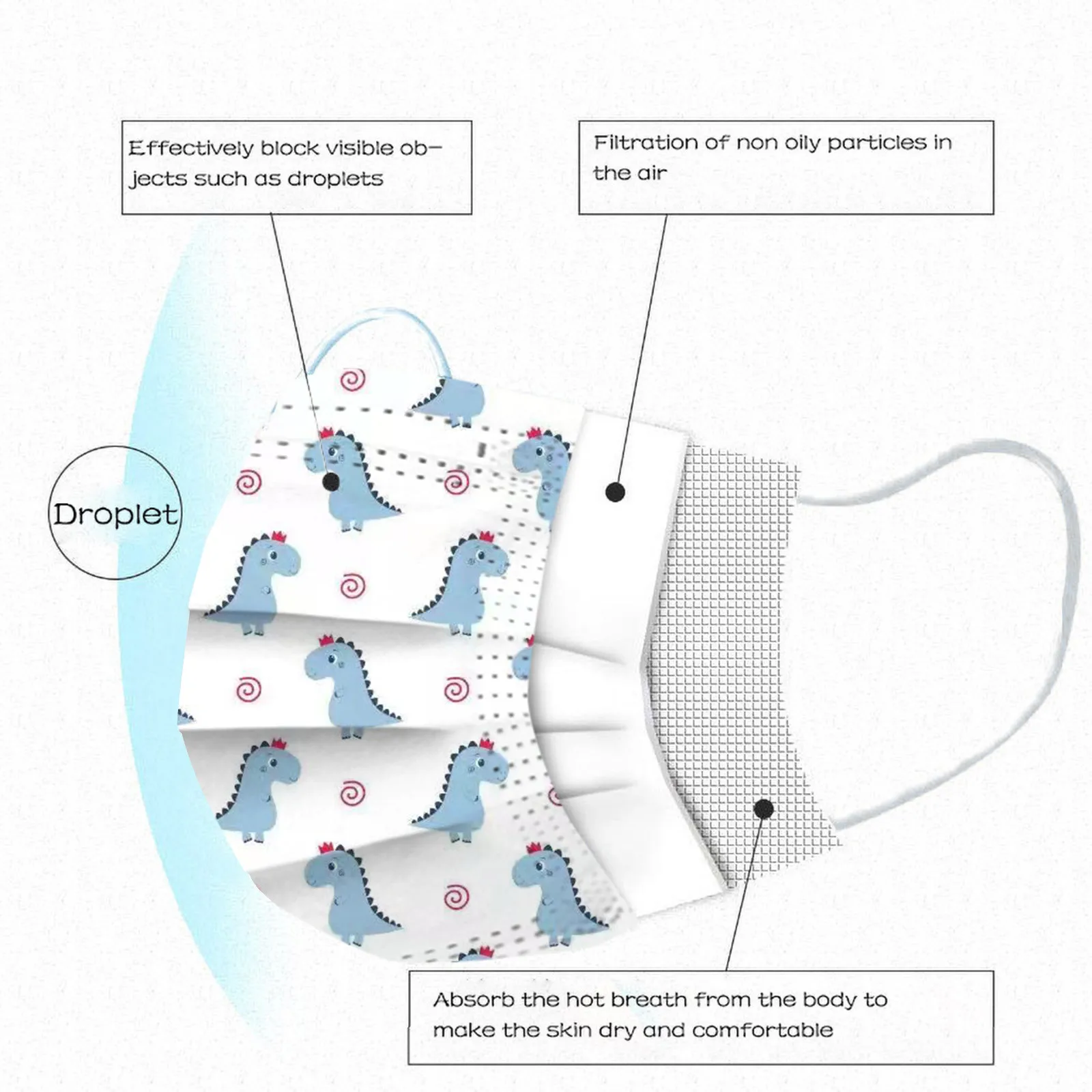 Effectively block visible objects such as droplets

Filtration of non oily particles in the air

Droplet

Absorb the hot breath from the body to make the skin dry and comfortable