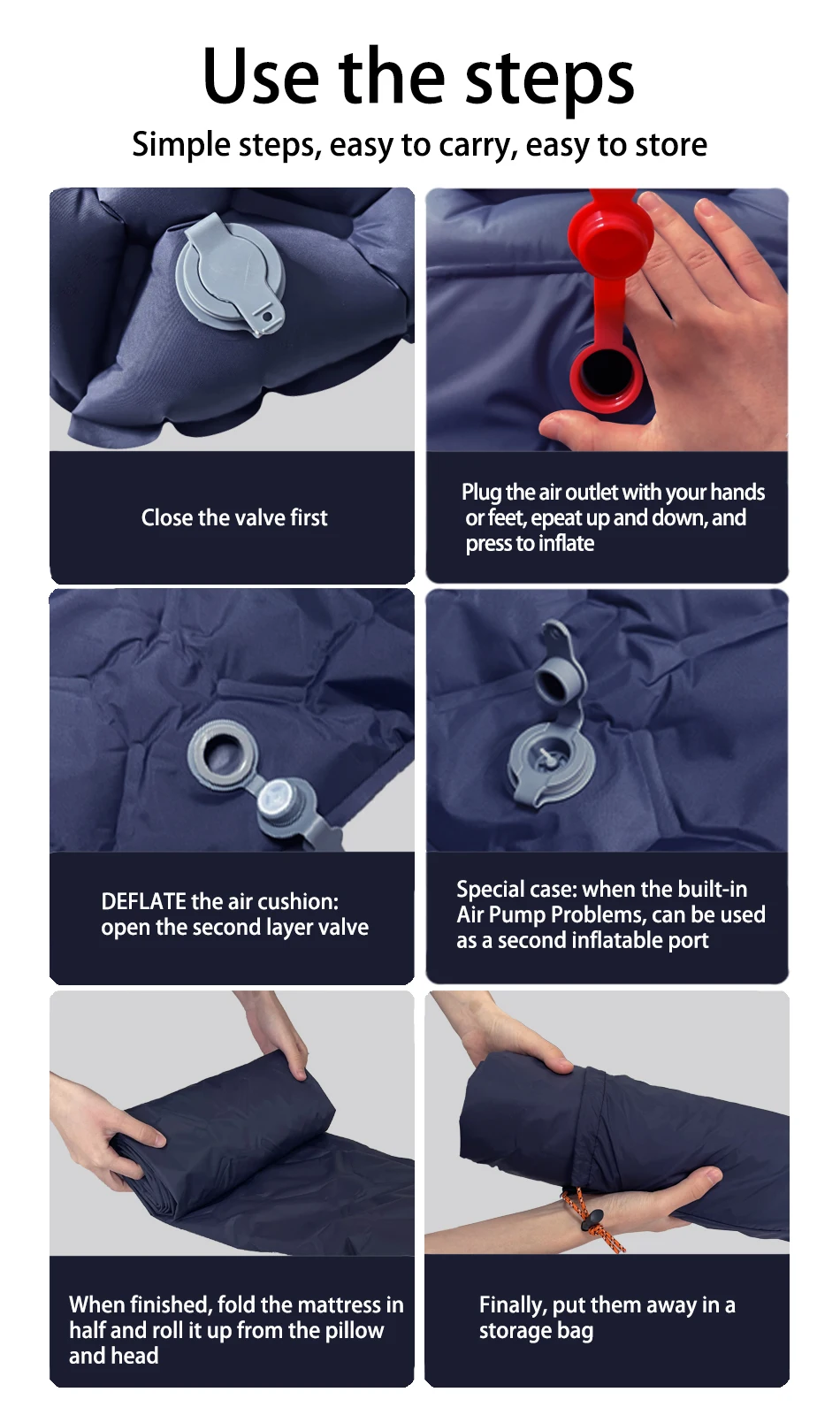 Use the steps

Simple steps, easy to carry, easy to store

Close the valve first

Plug the air outlet with your hands or feet, epeat up and down, and press to inflate

DEFLATE the air cushion: open the second layer valve

Special case: when the built-in Air Pump Problems, can be used as a second inflatable port

When finished, fold the mattress in half and roll it up from the pillow and head

Finally, put them away in a storage bag