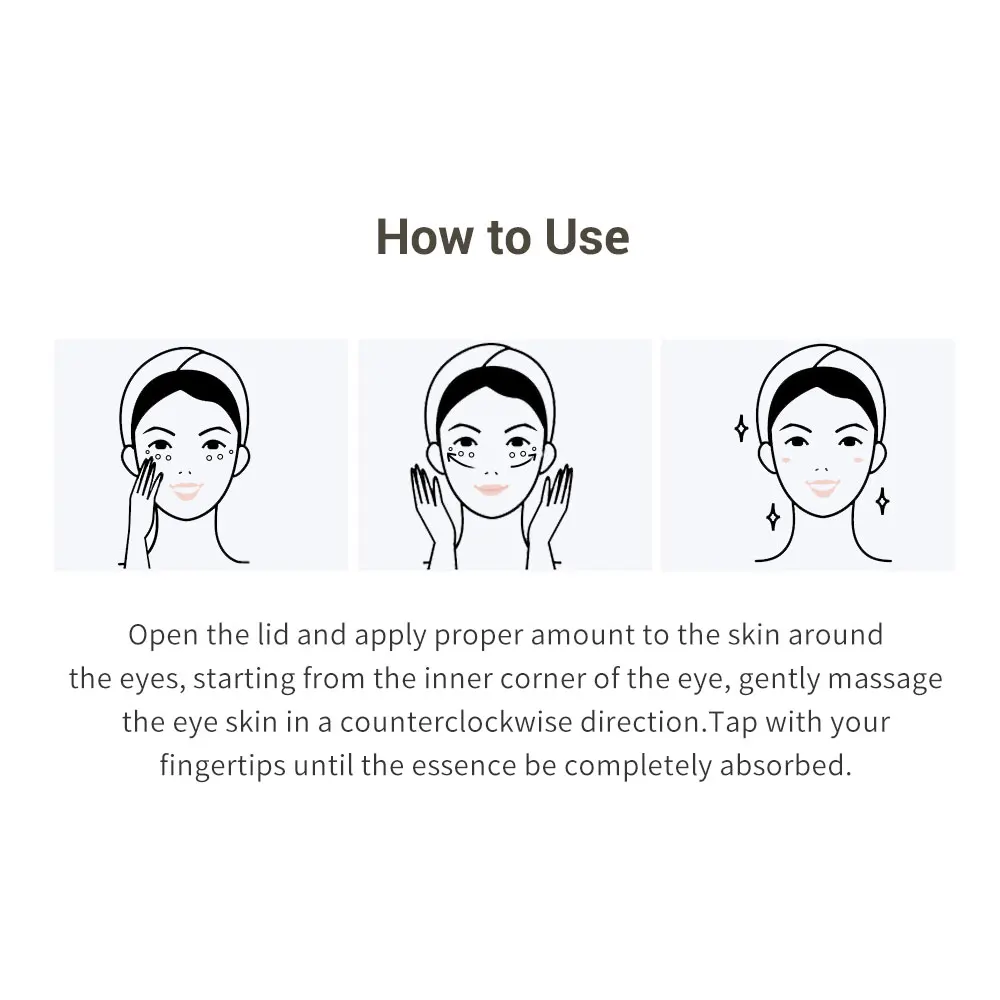 How to Use

Open the lid and apply proper amount to the skin around the eyes, starting from the inner corner of the eye, gently massage the eye skin in a counterclockwise direction.Tap with your fingertips until the essence be completely absorbed.