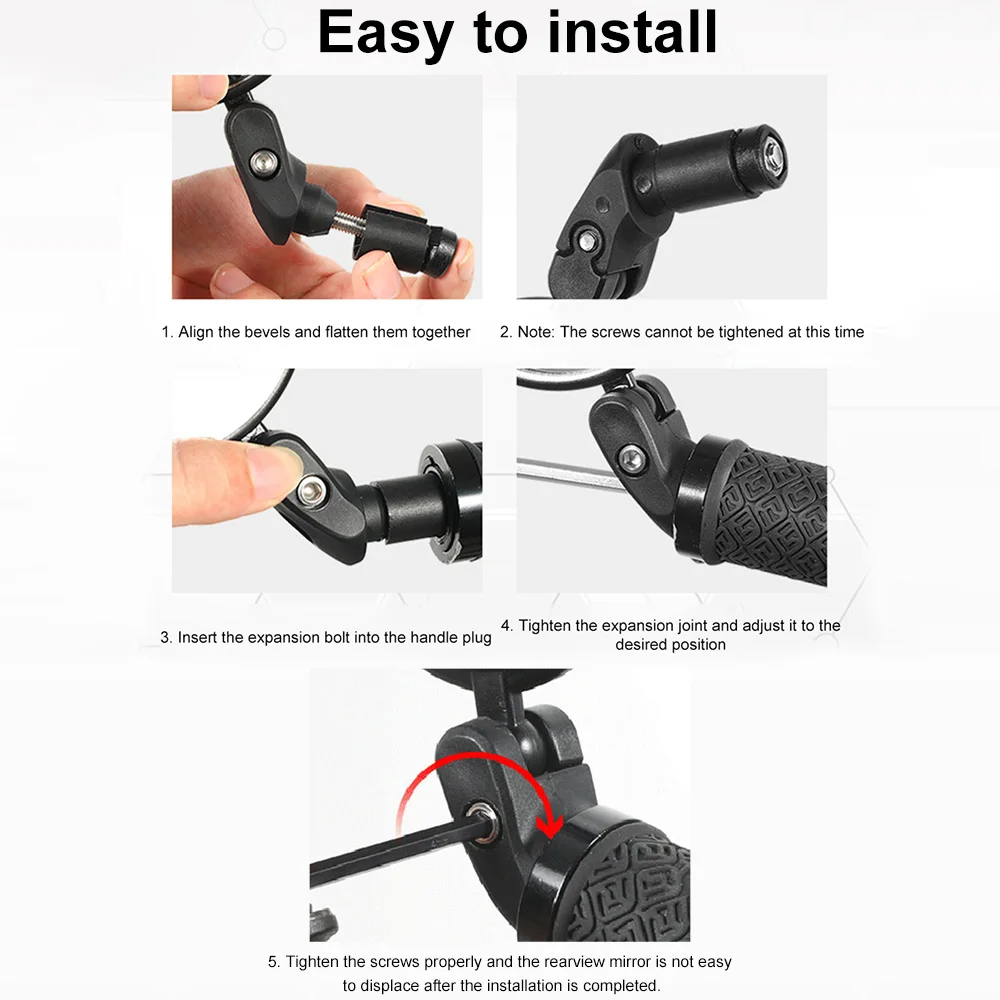 Easy to install

1. Align the bevels and flatten them together

2. Note: The screws cannot be tightened at this time

3. Insert the expansion bolt into the handle plug

4. Tighten the expansion joint and adjust it to the desired position

5. Tighten the screws properly and the rearview mirror is not easy to displace after the installation is completed.