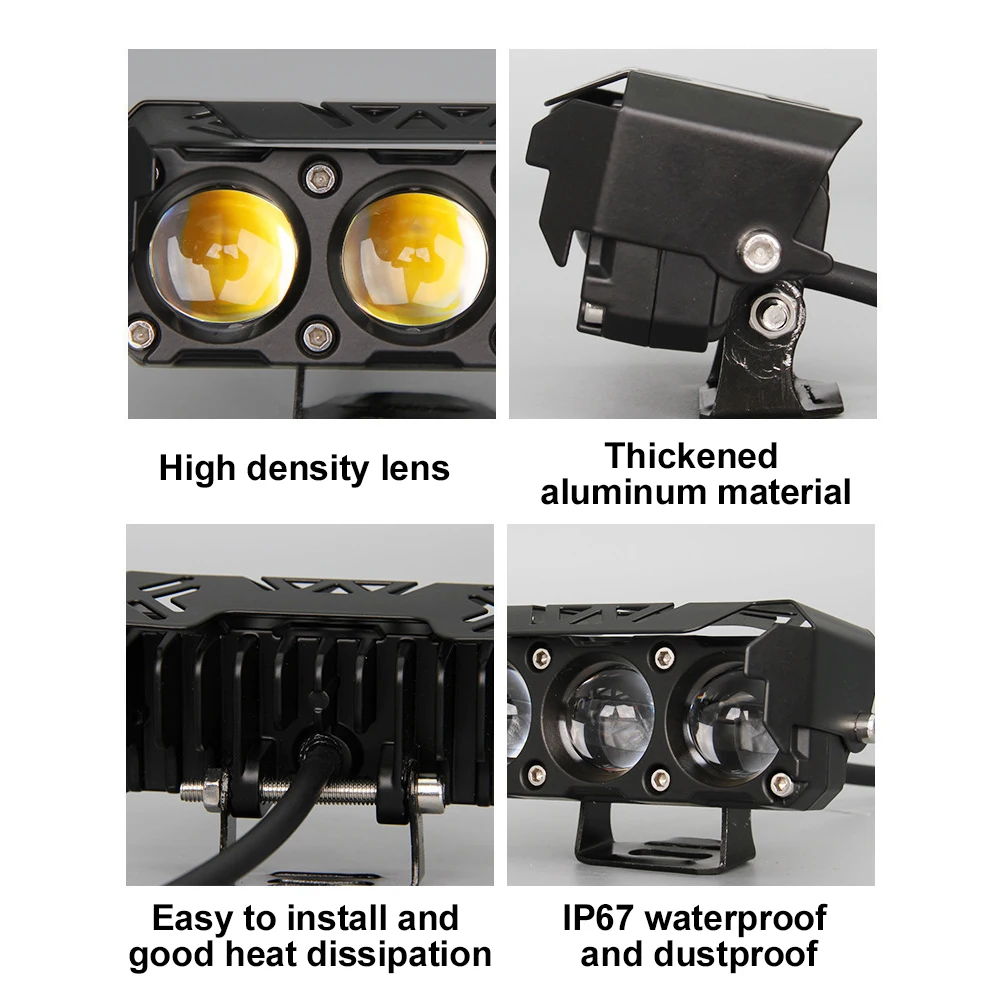 High density lens

Thickened aluminum material

Easy to install and good heat dissipation

IP67 waterproof and dustproof