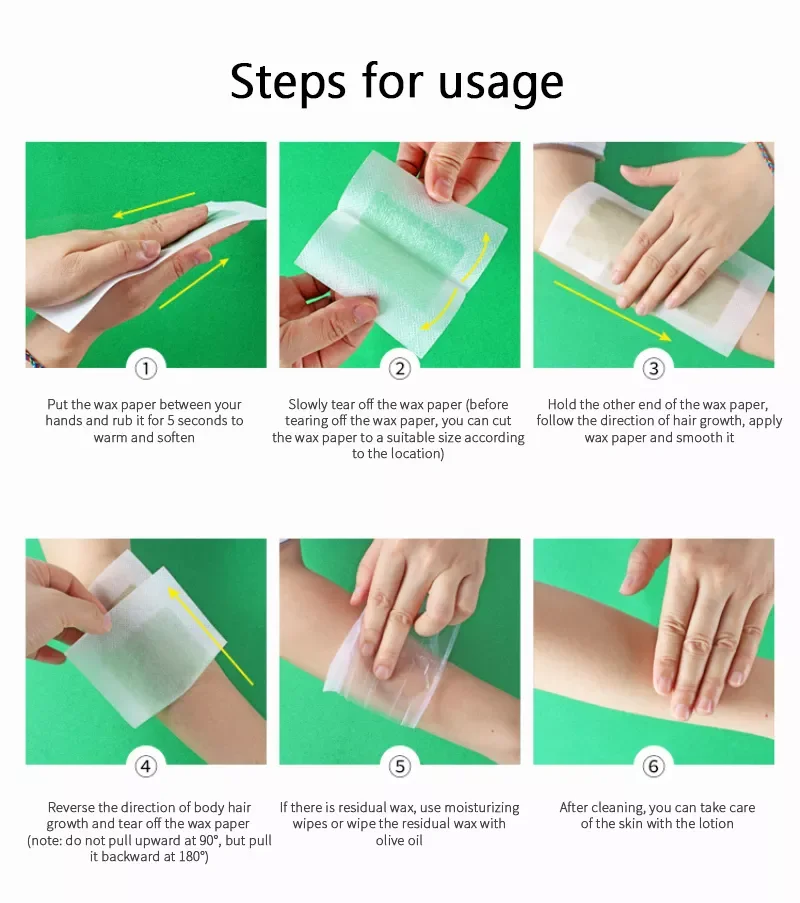 Steps for usage

1

Put the wax paper between your hands and rub it for 5 seconds to warm and soften

2

Slowly tear off the wax paper (before tearing off the wax paper, you can cut the wax paper to a suitable size according to the location)

3

Hold the other end of the wax paper, follow the direction of hair growth, apply wax paper and smooth it

4

Reverse the direction of body hair growth and tear off the wax paper (note: do not pull upward at 90°, but pull it backward at 180°)

5

If there is residual wax, use moisturizing wipes or wipe the residual wax with olive oil

6

After cleaning, you can take care of the skin with the lotion