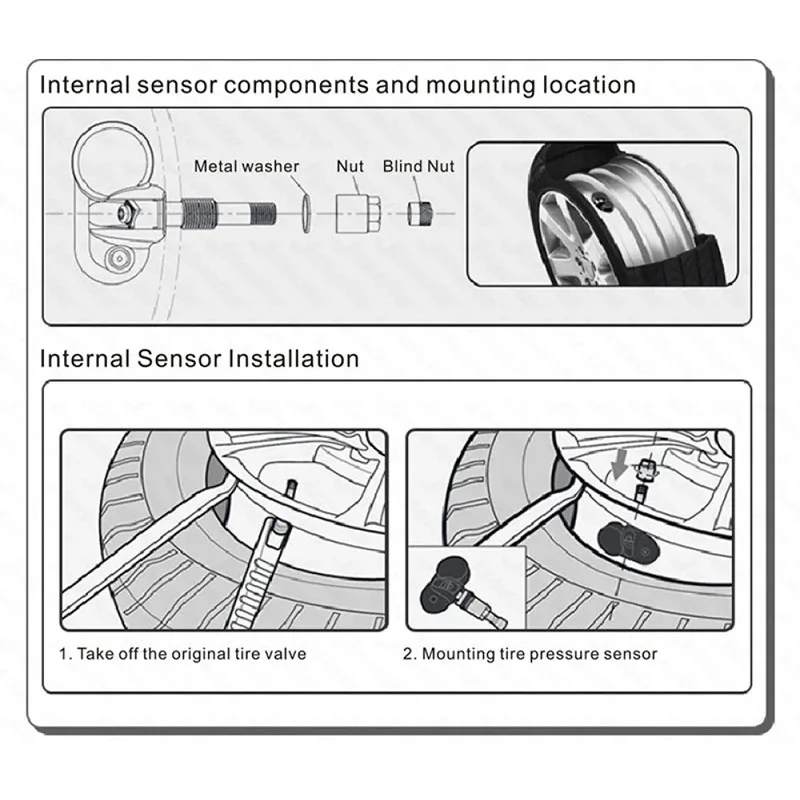 Internal sensor components and mounting location

Metal washer

Nut

Blind Nut

Internal Sensor Installation

1. Take off the original tire valve

2. Mounting tire pressure sensor