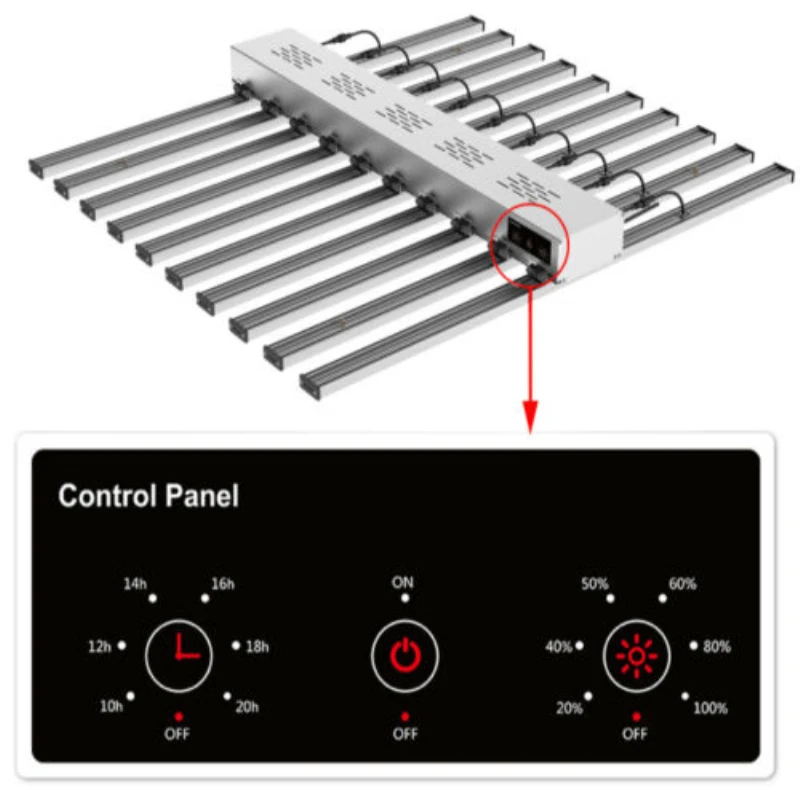 Control Panel

14h
16h
12h
18h
10h
20h
OFF

ON
OFF

50%
60%
40%
80%
20%
100%
OFF