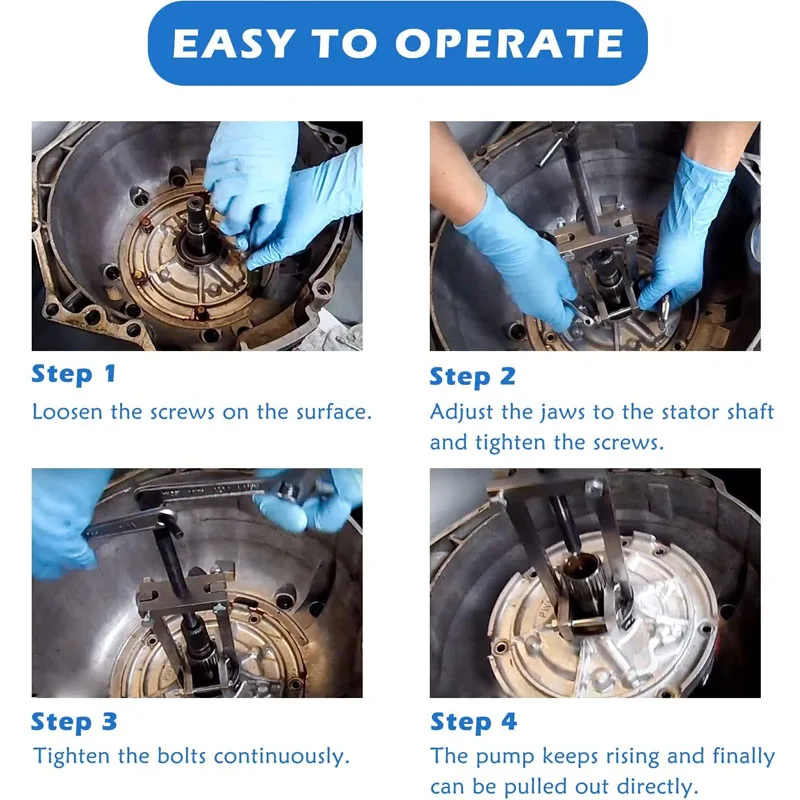 EASY TO OPERATE

Step 1
Loosen the screws on the surface.

Step 2
Adjust the jaws to the stator shaft and tighten the screws.

Step 3
Tighten the bolts continuously.

Step 4
The pump keeps rising and finally can be pulled out directly.