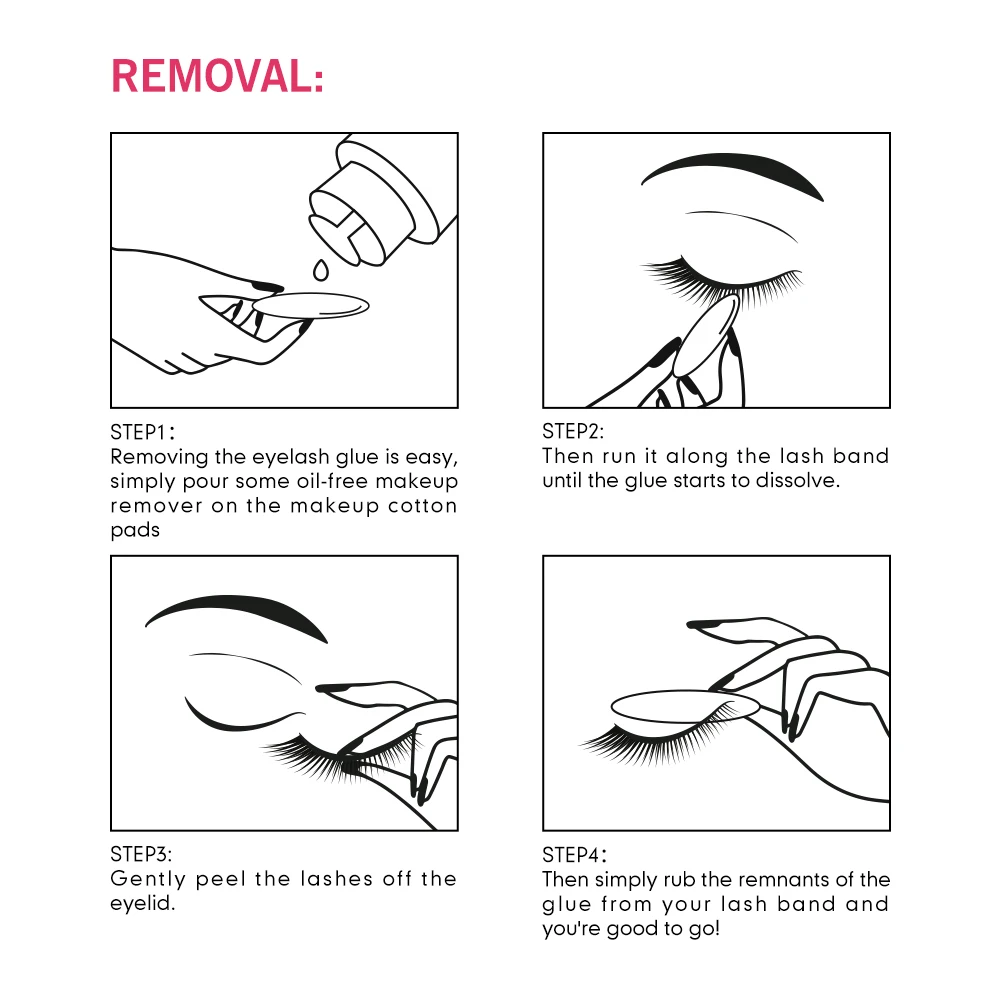 REMOVAL:

STEP1:
Removing the eyelash glue is easy, simply pour some oil-free makeup remover on the makeup cotton pads

STEP2:
Then run it along the lash band until the glue starts to dissolve.

STEP3:
Gently peel the lashes off the eyelid.

STEP4:
Then simply rub the remnants of the glue from your lash band and you're good to go!