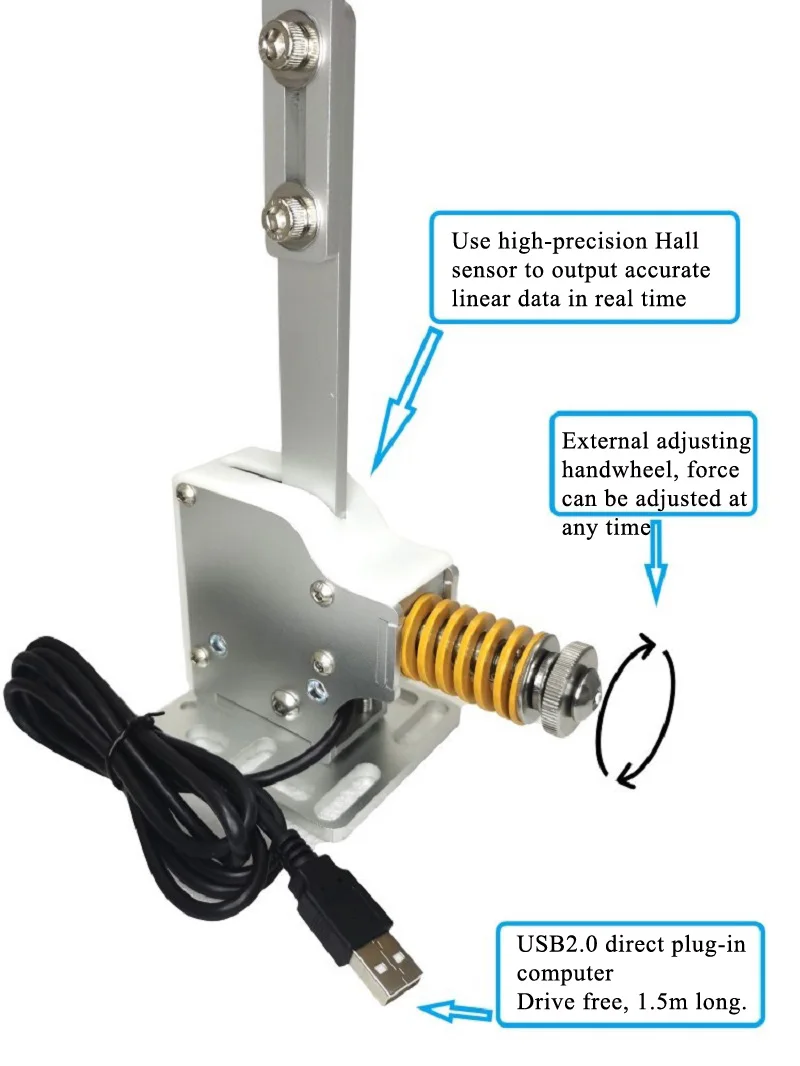 Use high-precision Hall sensor to output accurate linear data in real time

External adjusting handwheel, force can be adjusted at any time

USB2.0 direct plug-in computer
Drive free, 1.5m long.