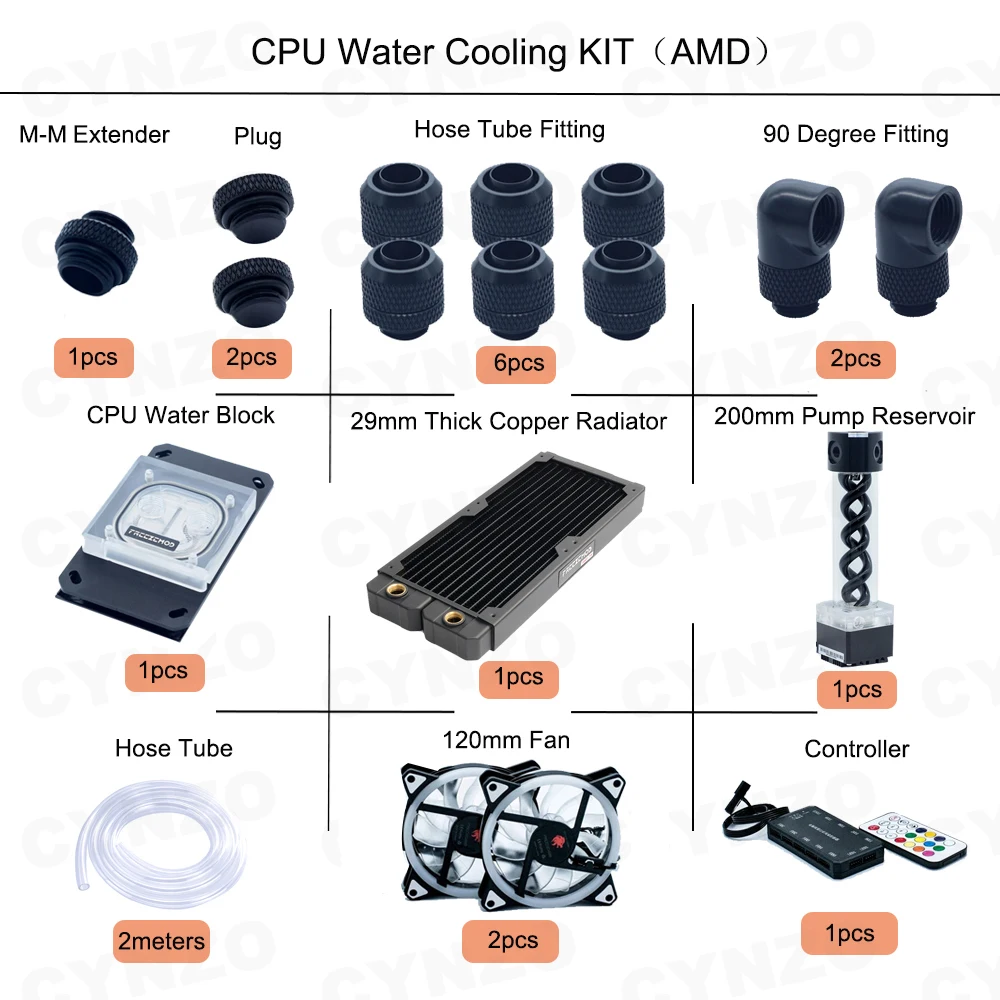 CPU Water Cooling KIT（AMD）

M-M Extender
1pcs

Plug
2pcs

Hose Tube Fitting
6pcs

90 Degree Fitting
2pcs

CPU Water Block
FREEZEMOD
1pcs

29mm Thick Copper Radiator
FREEZEMOD
1pcs

200mm Pump Reservoir
1pcs

Hose Tube
2meters

120mm Fan
2pcs

Controller
1pcs

CYNZO