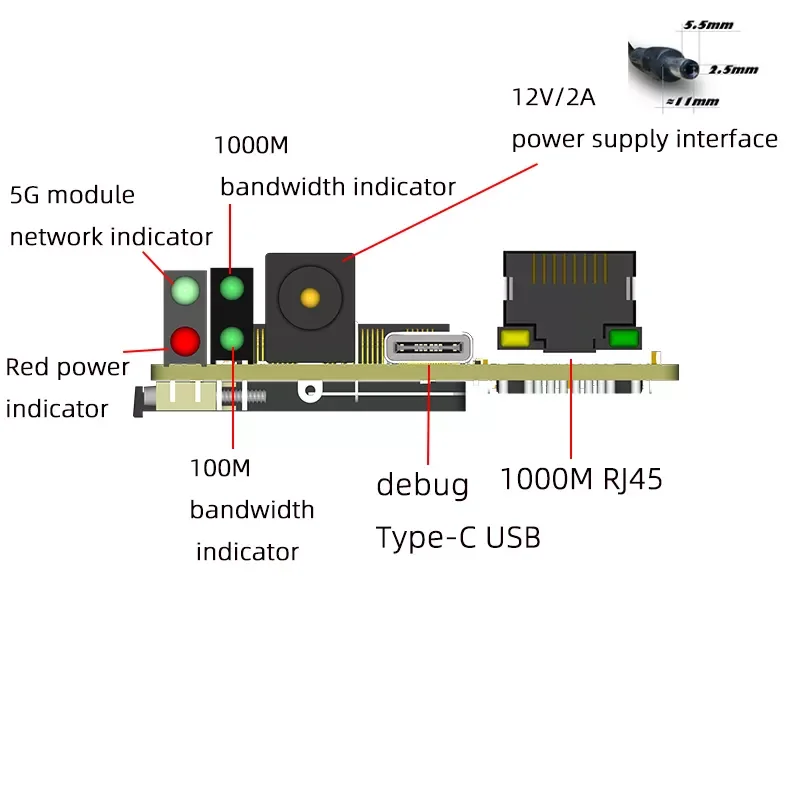 5.5mm
2.5mm
≈11mm

12V/2A
power supply interface

1000M
bandwidth indicator

5G module
network indicator

Red power
indicator

100M
bandwidth
indicator

debug
Type-C USB

1000M RJ45