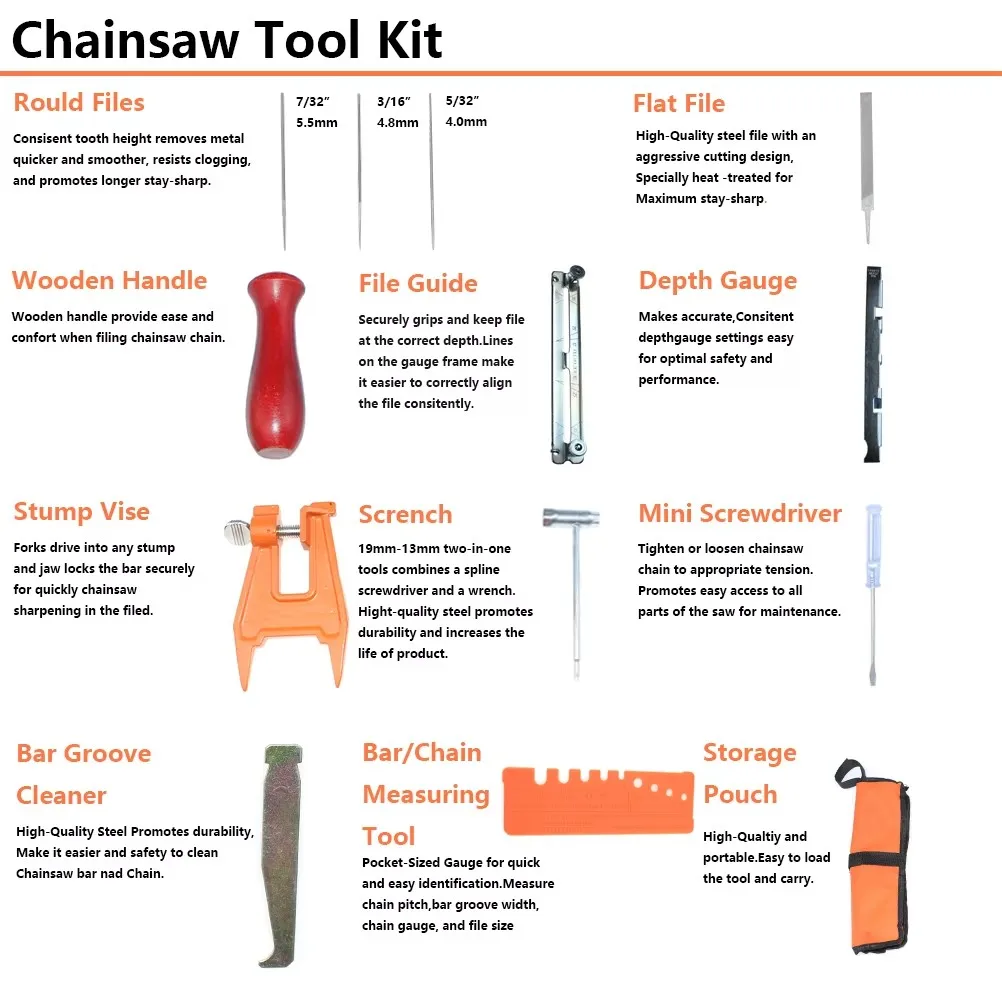 Chainsaw Tool Kit

Rould Files

Consisent tooth height removes metal quicker and smoother, resists clogging, and promotes longer stay-sharp.

7/32"
5.5mm

3/16"
4.8mm

5/32"
4.0mm

Flat File

High-Quality steel file with an aggressive cutting design, Specially heat -treated for Maximum stay-sharp.

Wooden Handle

Wooden handle provide ease and confort when filing chainsaw chain.

File Guide

Securely grips and keep file at the correct depth.Lines on the gauge frame make it easier to correctly align the file consitently.

Depth Gauge

Makes accurate,Consitent depthgauge settings easy for optimal safety and performance.

Stump Vise

Forks drive into any stump and jaw locks the bar securely for quickly chainsaw sharpening in the filed.

Scrench

19mm-13mm two-in-one tools combines a spline screwdriver and a wrench. Hight-quality steel promotes durability and increases the life of product.

Mini Screwdriver

Tighten or loosen chainsaw chain to appropriate tension. Promotes easy access to all parts of the saw for maintenance.

Bar Groove Cleaner

High-Quality Steel Promotes durability, Make it easier and safety to clean Chainsaw bar nad Chain.

Bar/Chain Measuring Tool

Pocket-Sized Gauge for quick and easy identification.Measure chain pitch,bar groove width, chain gauge, and file size

Storage Pouch

High-Qualtiy and portable.Easy to load the tool and carry.