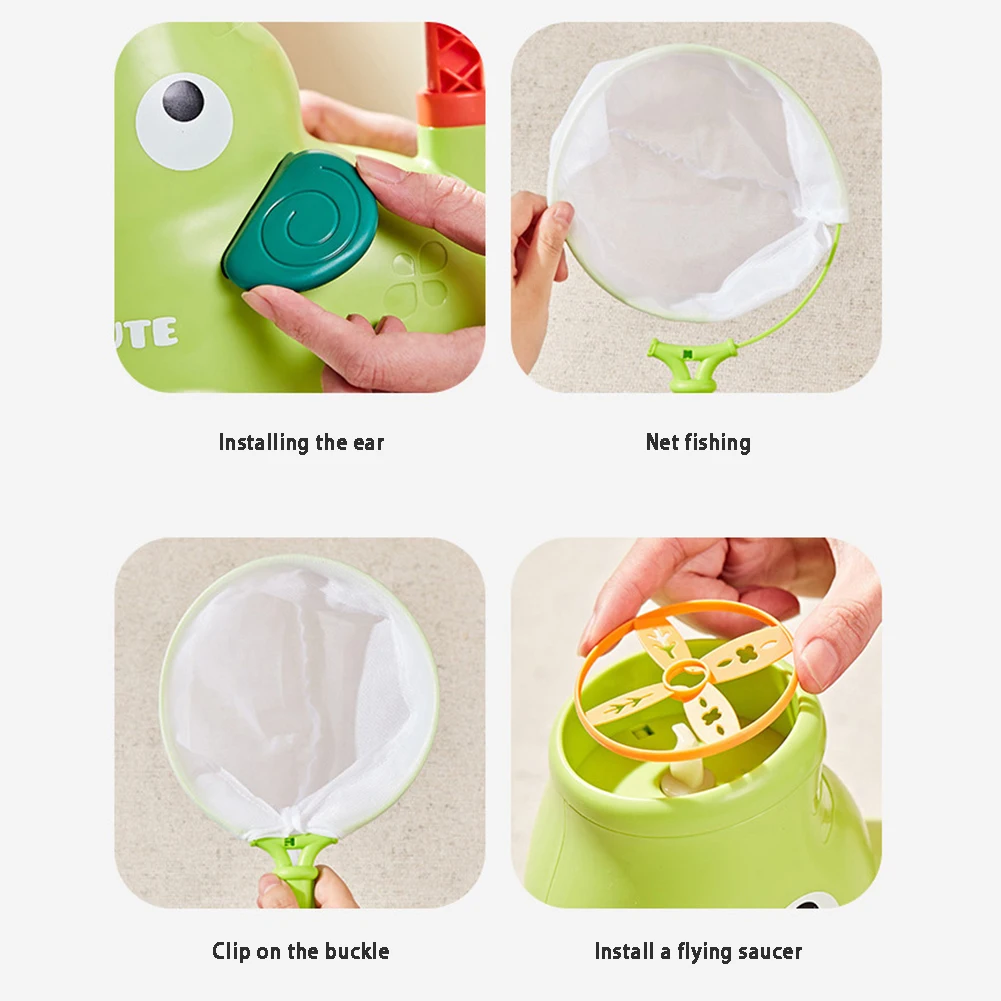 UTE

Installing the ear

Net fishing

Clip on the buckle

Install a flying saucer