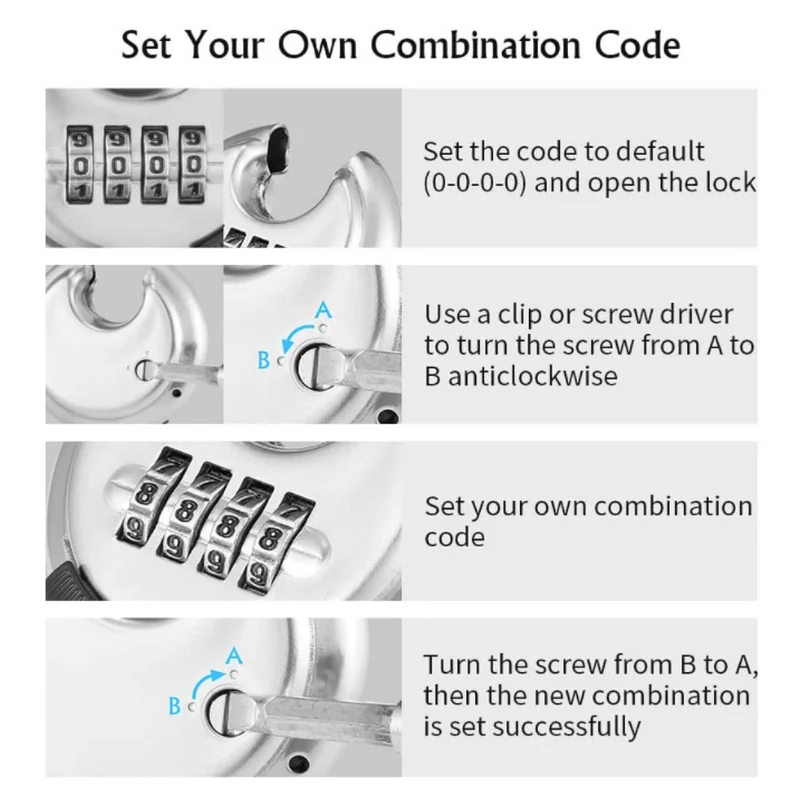 Set Your Own Combination Code

9 9 9 9
0 0 0 0
1 1 1 1

Set the code to default (0-0-0-0) and open the lock

A
B

Use a clip or screw driver to turn the screw from A to B anticlockwise

7 7 7 7
8 8 8 8
9 9 9 9

Set your own combination code

A
B

Turn the screw from B to A, then the new combination is set successfully