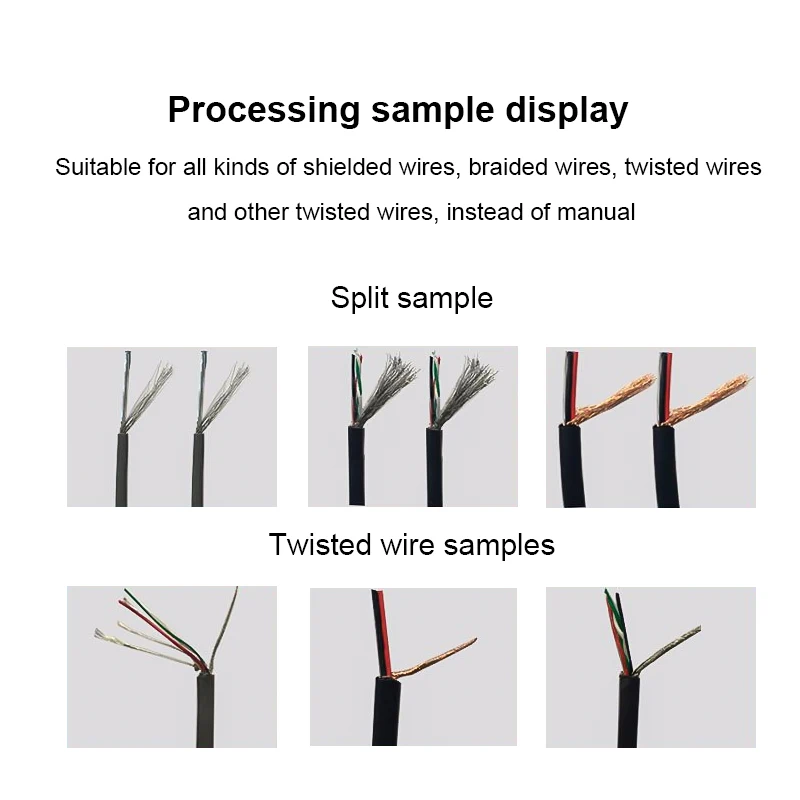 Processing sample display

Suitable for all kinds of shielded wires, braided wires, twisted wires and other twisted wires, instead of manual

Split sample

Twisted wire samples