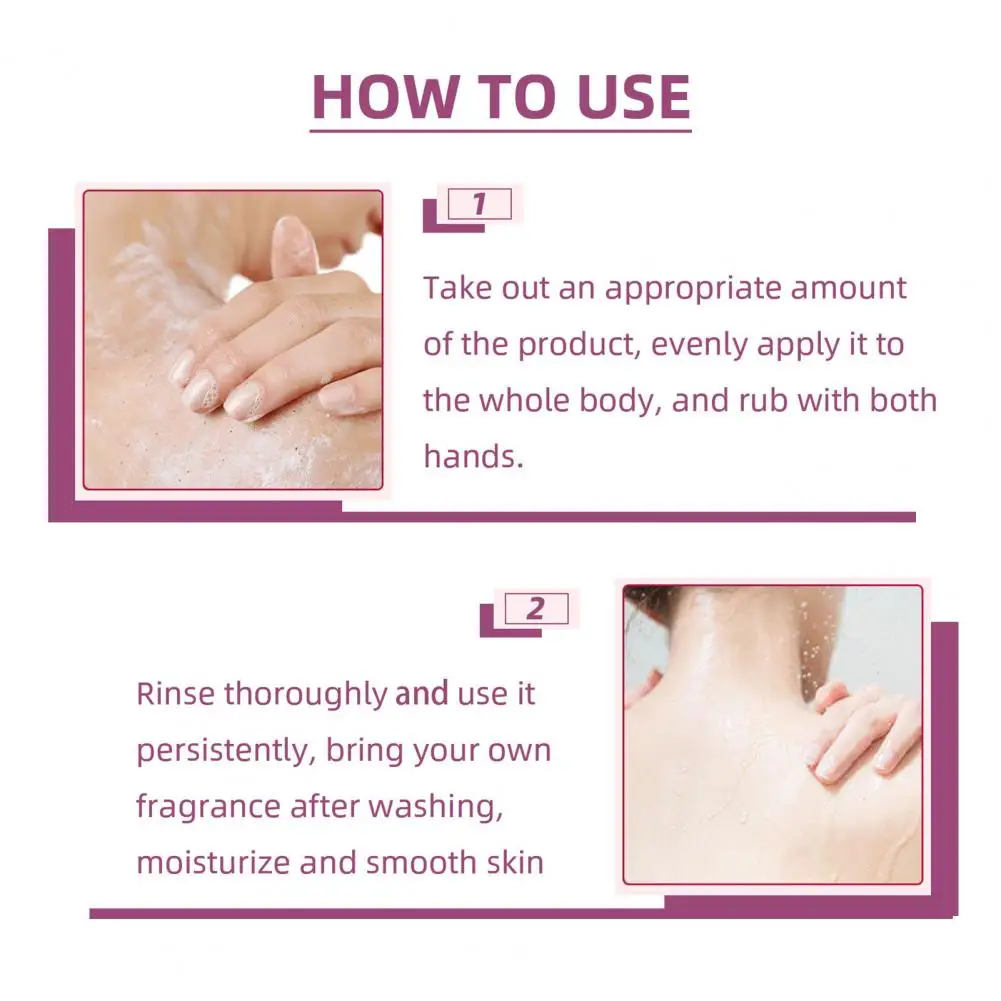 HOW TO USE

1

Take out an appropriate amount of the product, evenly apply it to the whole body, and rub with both hands.

2

Rinse thoroughly and use it persistently, bring your own fragrance after washing, moisturize and smooth skin