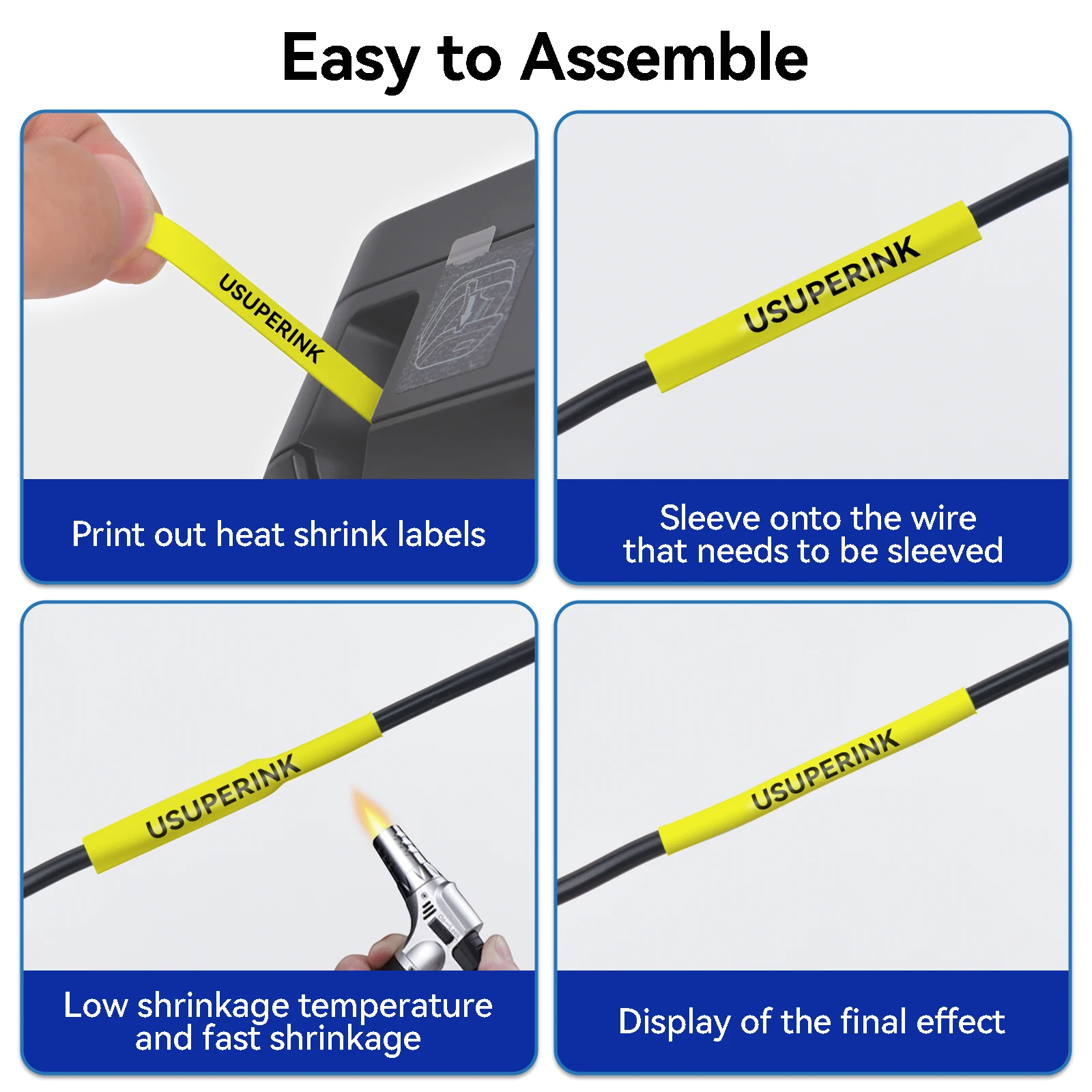 Easy to Assemble

USUPERINK

Print out heat shrink labels

USUPERINK

Sleeve onto the wire that needs to be sleeved

USUPERINK

Low shrinkage temperature and fast shrinkage

USUPERINK

Display of the final effect