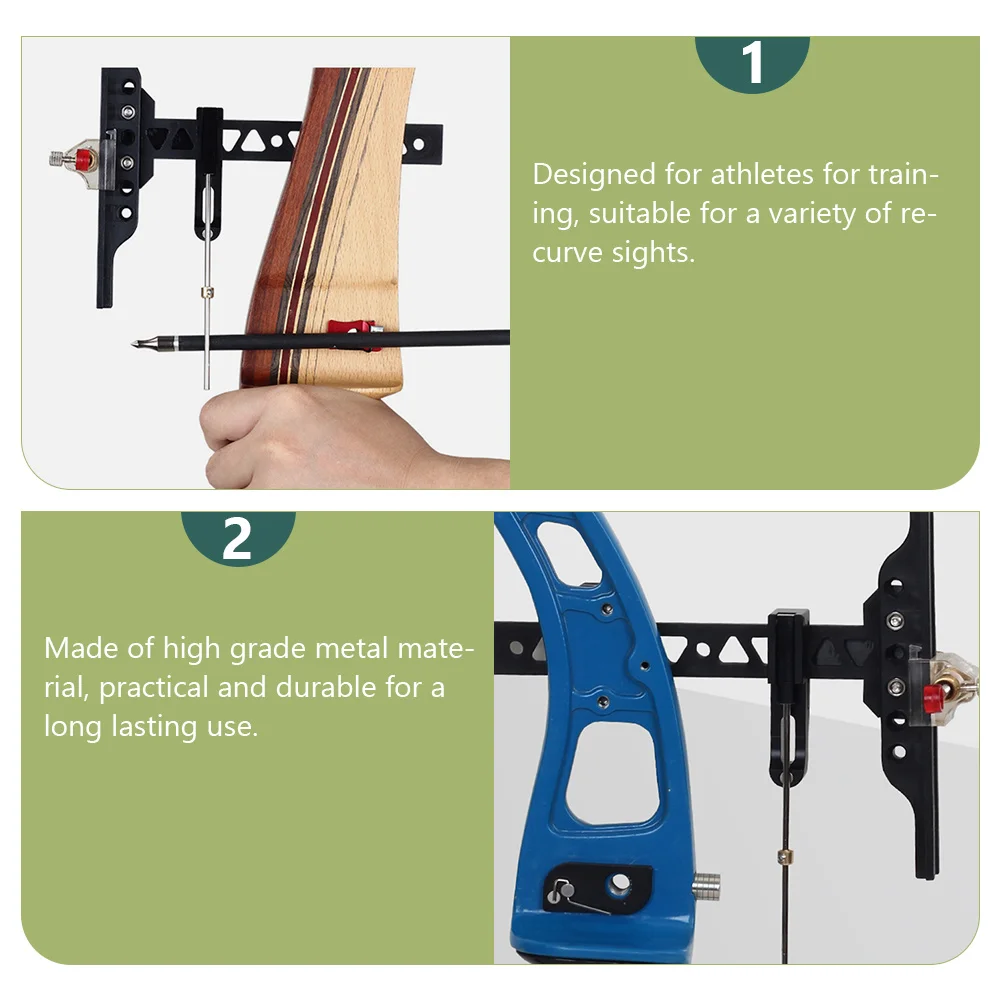 1

Designed for athletes for training, suitable for a variety of recurve sights.

2

Made of high grade metal material, practical and durable for a long lasting use.