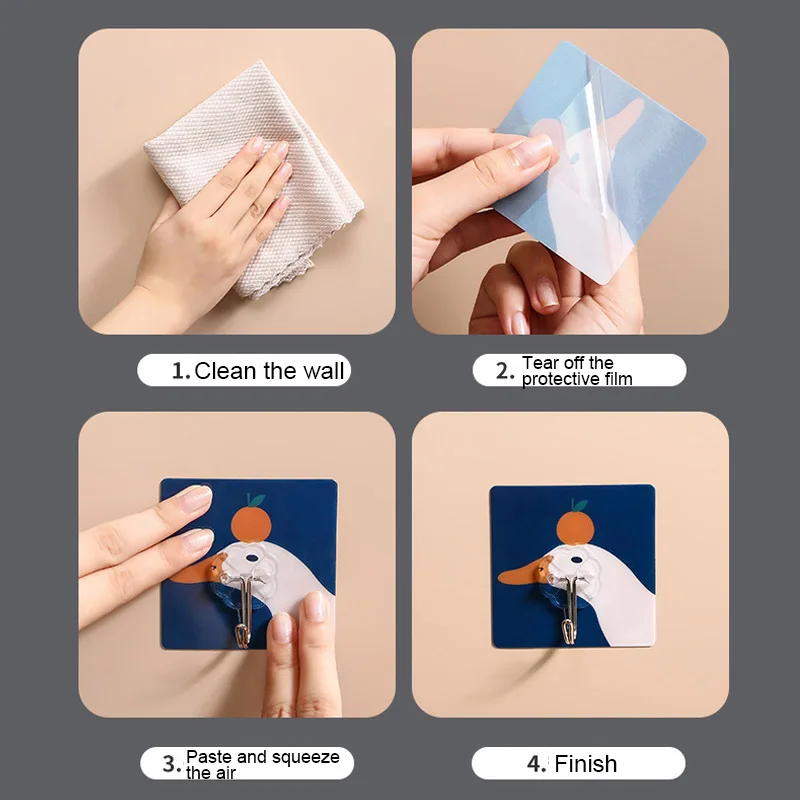 1. Clean the wall

2. Tear off the protective film

3. Paste and squeeze the air

4. Finish