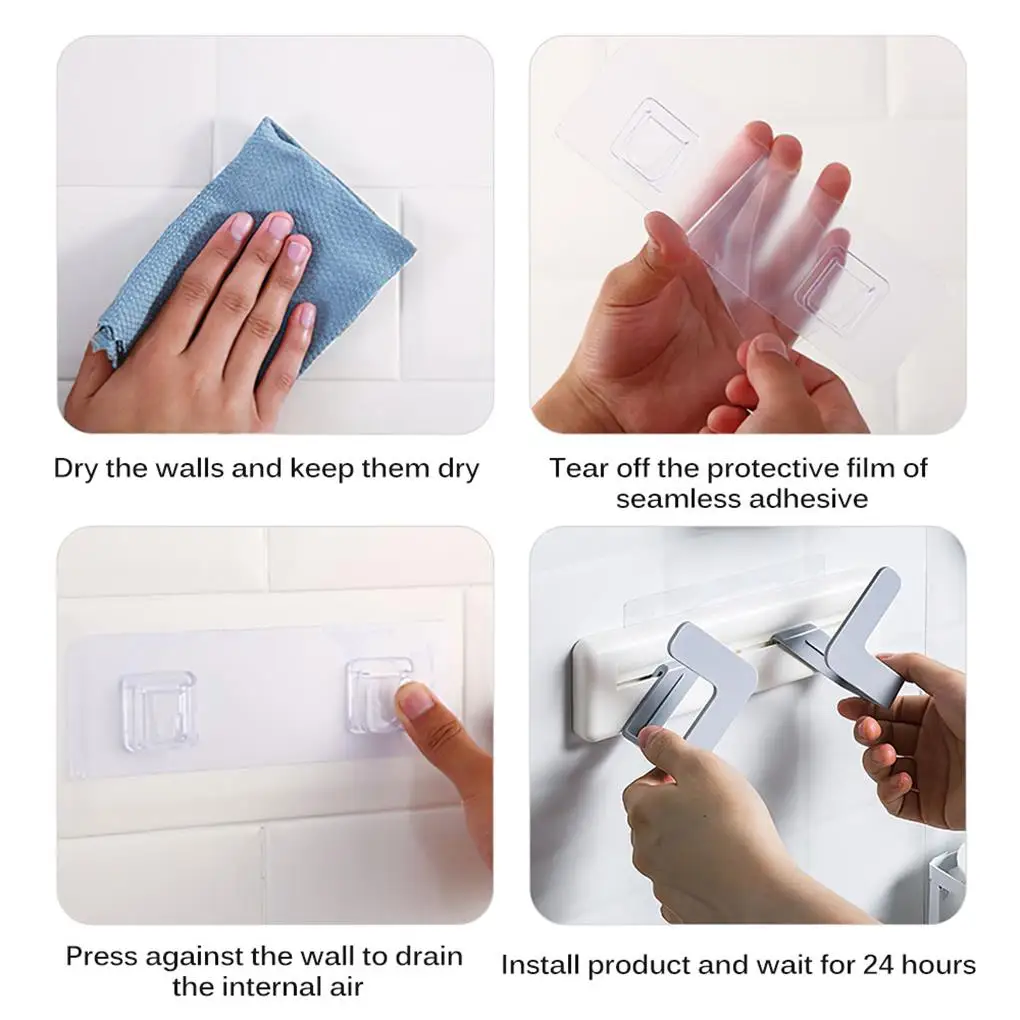 Dry the walls and keep them dry

Tear off the protective film of seamless adhesive

Press against the wall to drain the internal air

Install product and wait for 24 hours