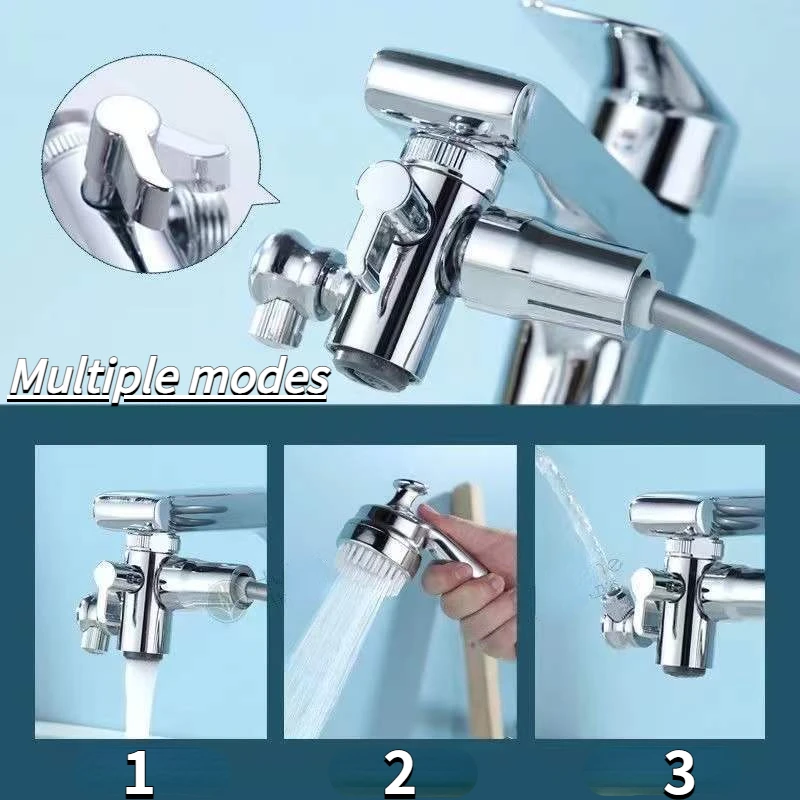 Multiple modes

1

2

3