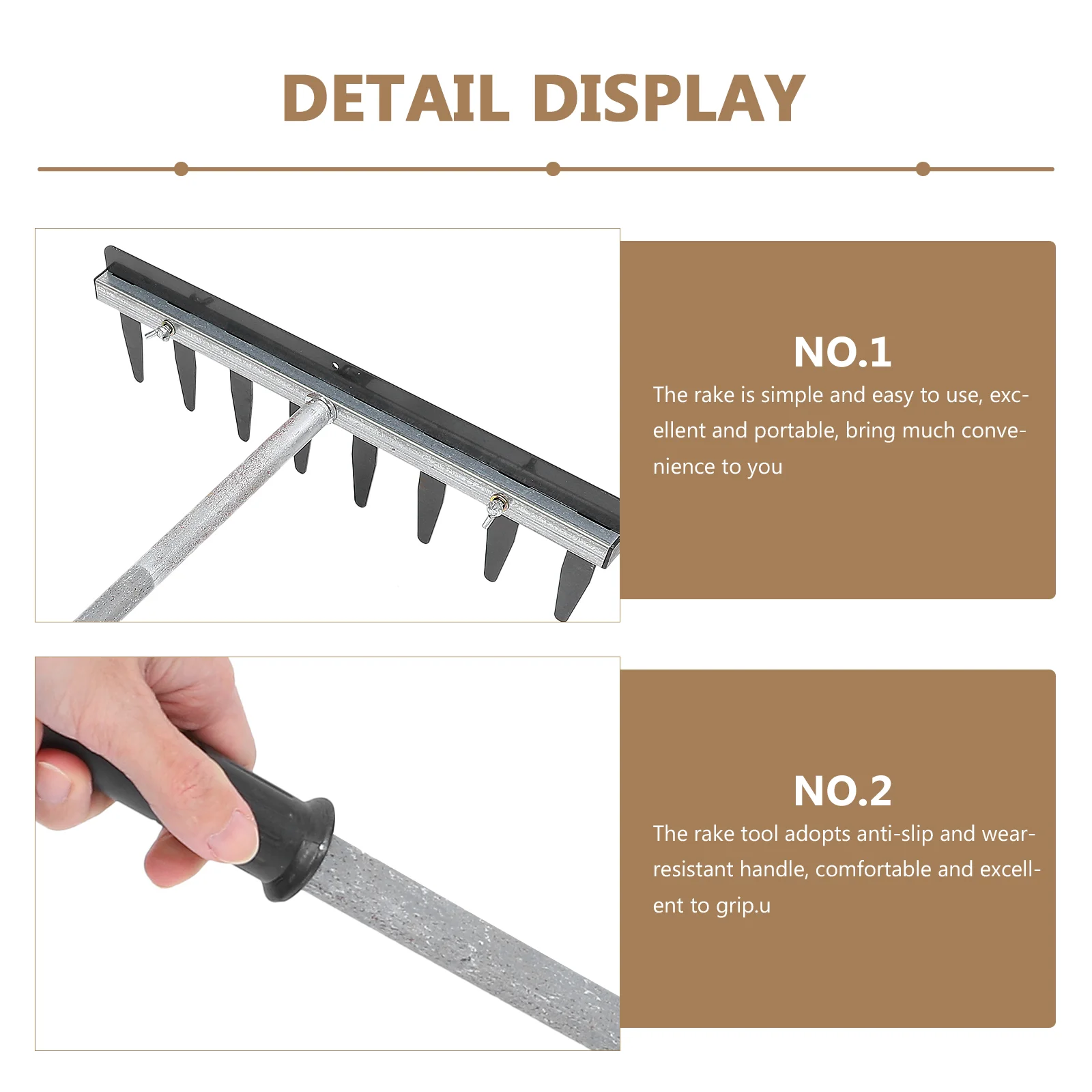 DETAIL DISPLAY

NO.1

The rake is simple and easy to use, excellent and portable, bring much convenience to you

NO.2

The rake tool adopts anti-slip and wear-resistant handle, comfortable and excellent to grip.u