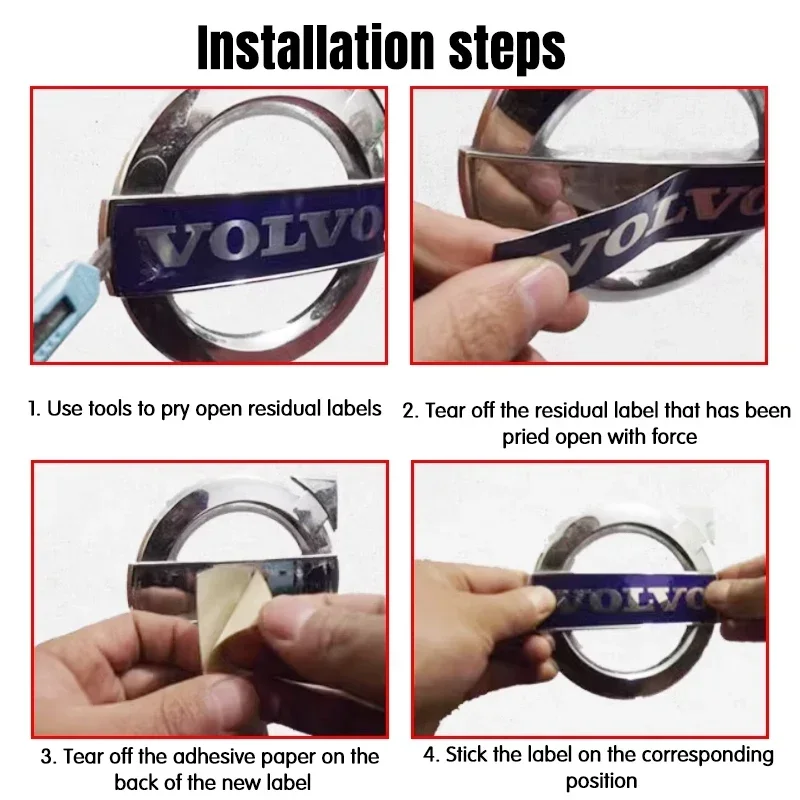 Installation steps

VOLVO

VOLVO

1. Use tools to pry open residual labels

2. Tear off the residual label that has been pried open with force

VOLVO

3. Tear off the adhesive paper on the back of the new label

4. Stick the label on the corresponding position