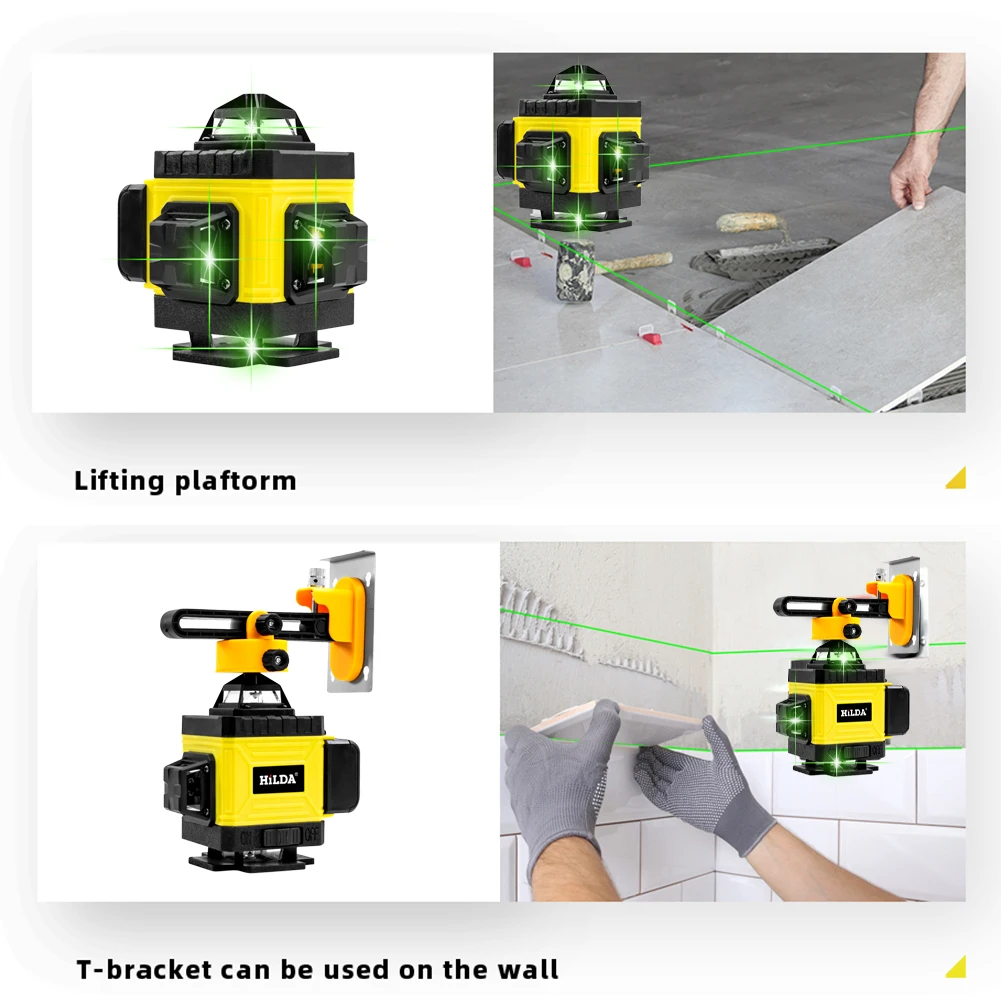 Lifting plaftorm

HiLDA

HiLDA

T-bracket can be used on the wall