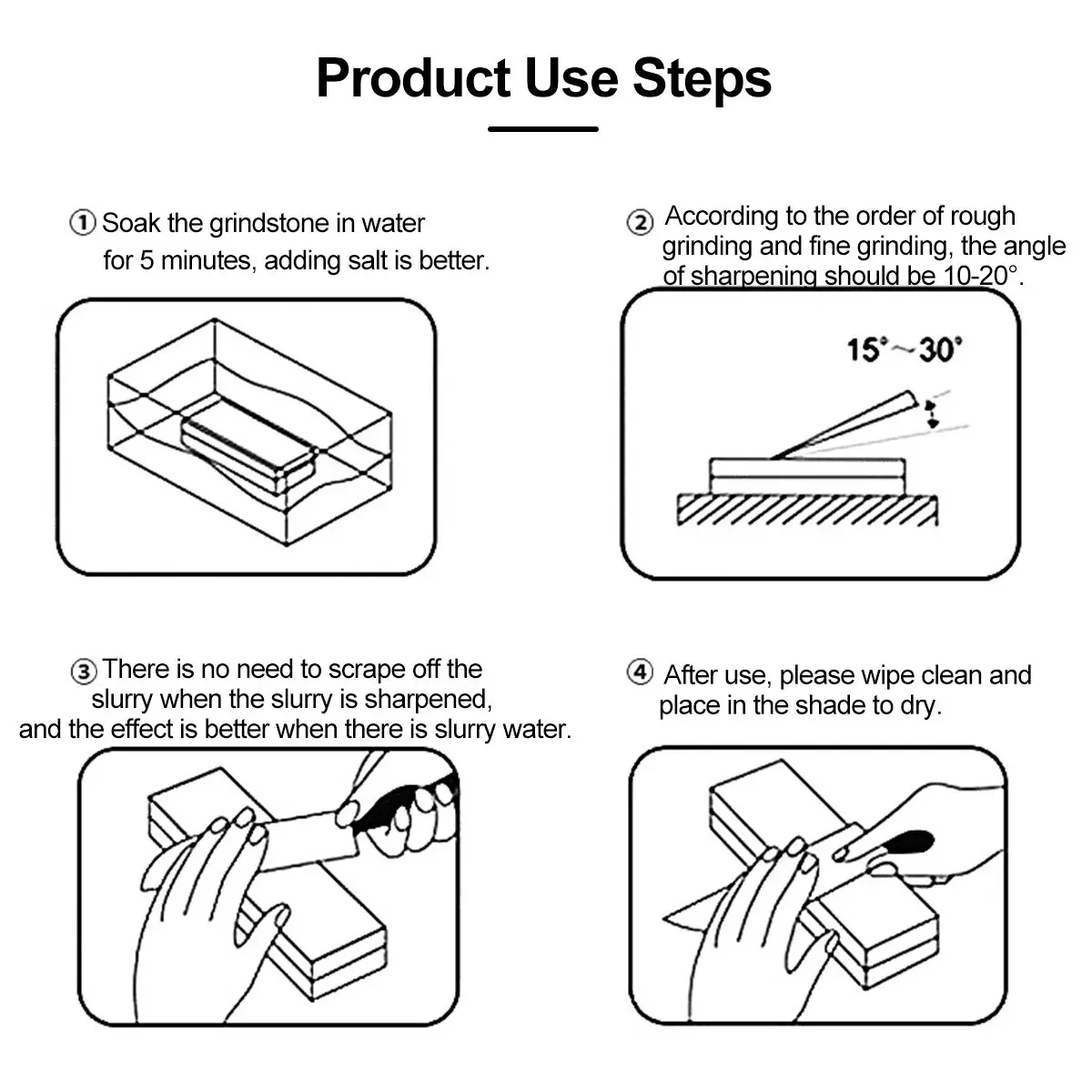 Product Use Steps

① Soak the grindstone in water for 5 minutes, adding salt is better.

② According to the order of rough grinding and fine grinding, the angle of sharpening should be 10-20°.

15°~30°

③ There is no need to scrape off the slurry when the slurry is sharpened, and the effect is better when there is slurry water.

④ After use, please wipe clean and place in the shade to dry.