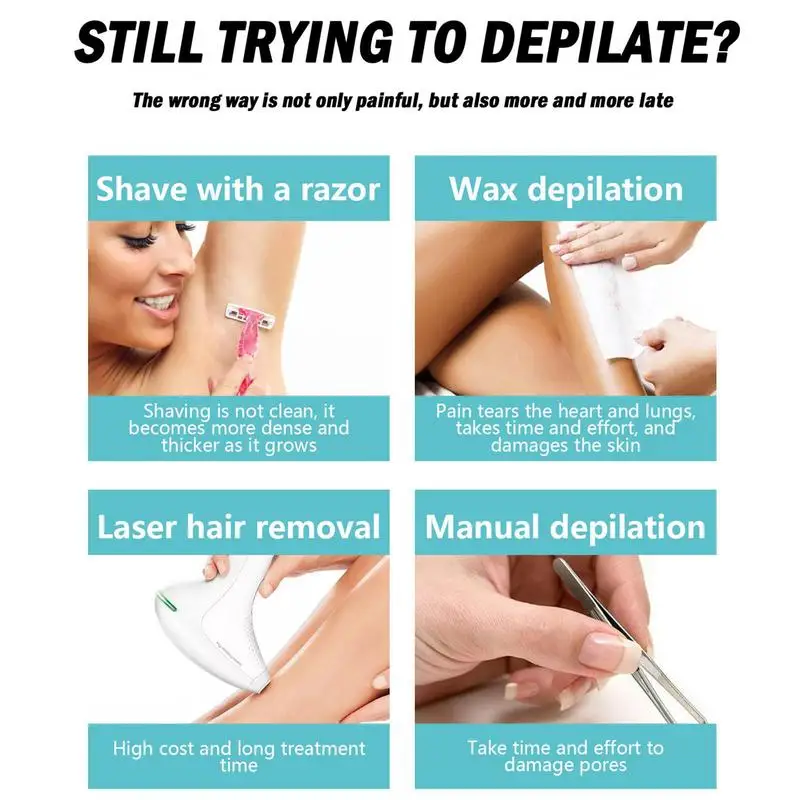 STILL TRYING TO DEPILATE?

The wrong way is not only painful, but also more and more late

Shave with a razor

Shaving is not clean, it becomes more dense and thicker as it grows

Wax depilation

Pain tears the heart and lungs, takes time and effort, and damages the skin

Laser hair removal

High cost and long treatment time

Manual depilation

Take time and effort to damage pores