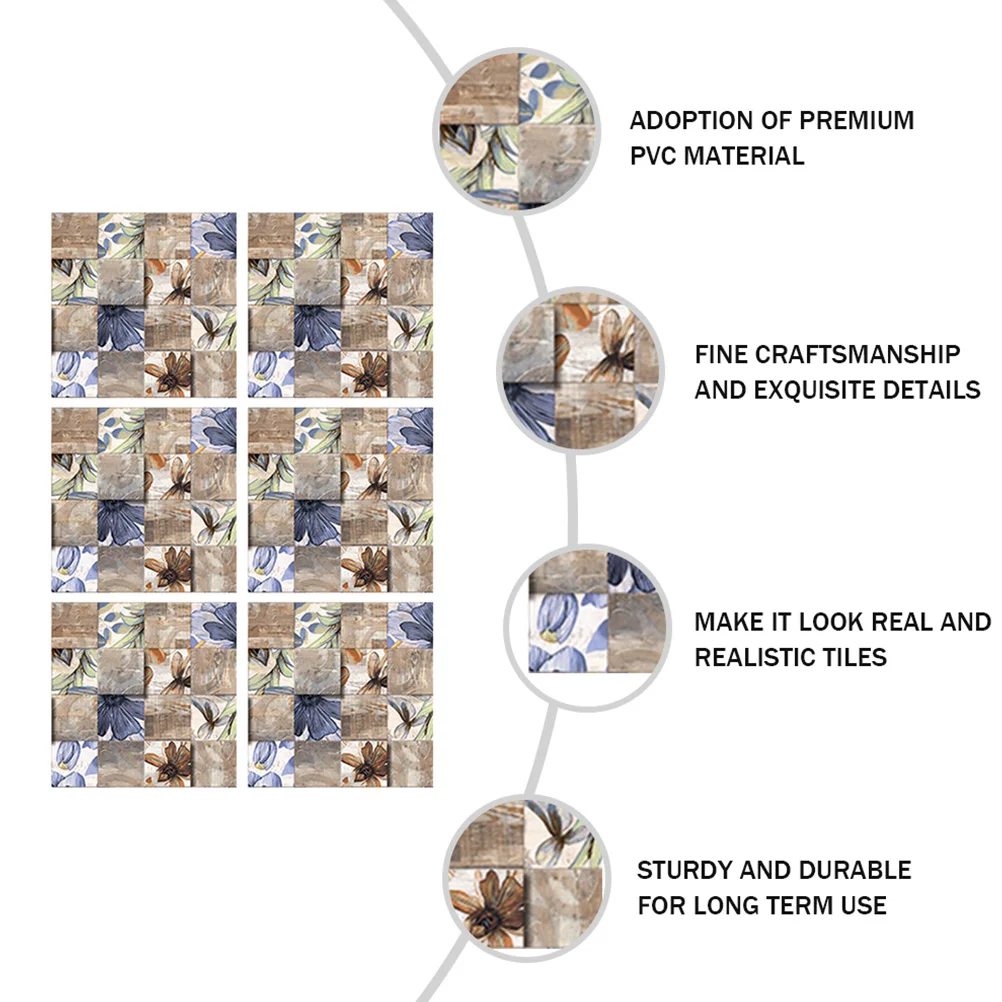 ADOPTION OF PREMIUM PVC MATERIAL

FINE CRAFTSMANSHIP AND EXQUISITE DETAILS

MAKE IT LOOK REAL AND REALISTIC TILES

STURDY AND DURABLE FOR LONG TERM USE