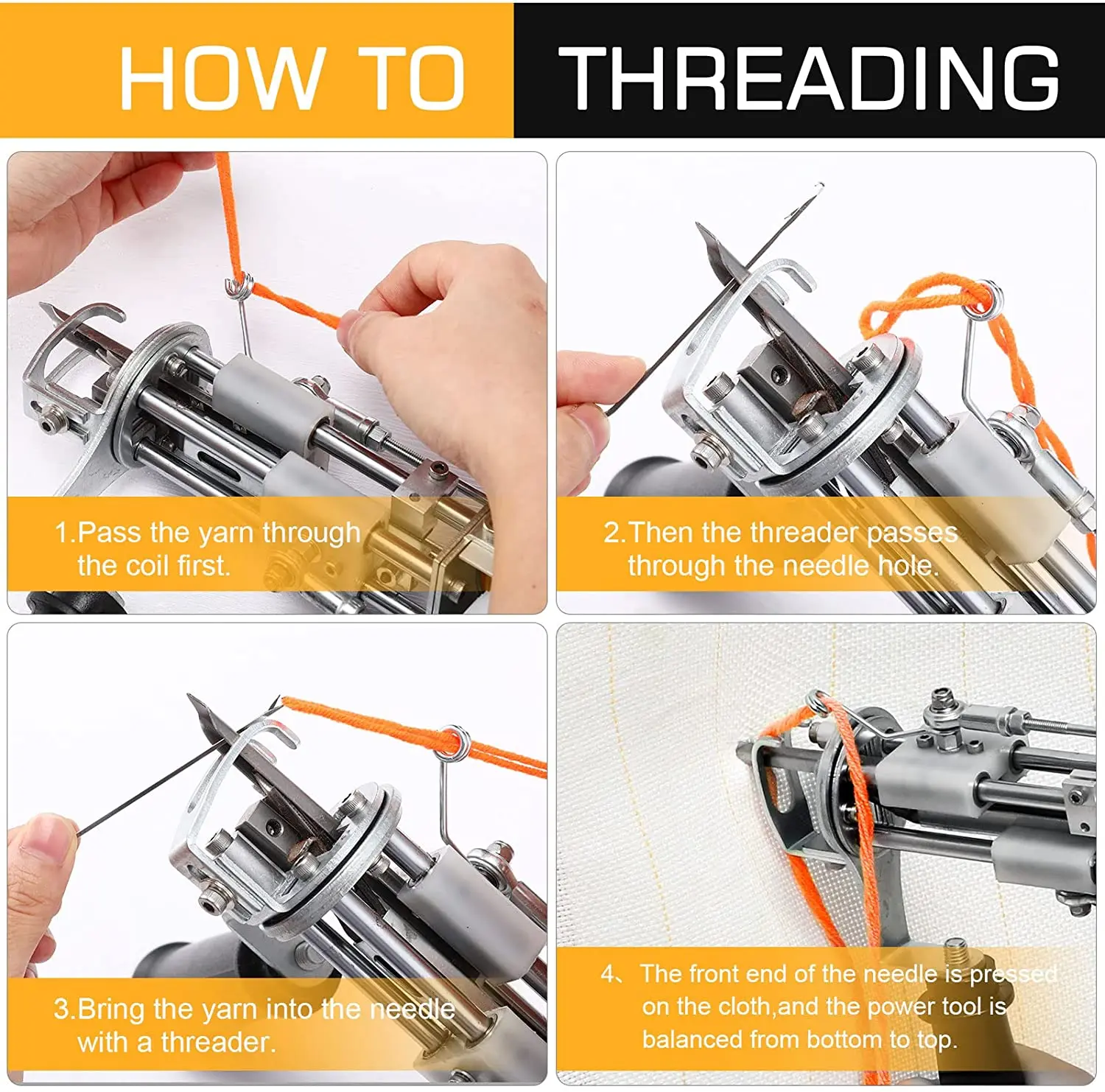 HOW TO THREADING

1.Pass the yarn through the coil first.

2.Then the threader passes through the needle hole.

3.Bring the yarn into the needle with a threader.

4、The front end of the needle is pressed on the cloth,and the power tool is balanced from bottom to top.