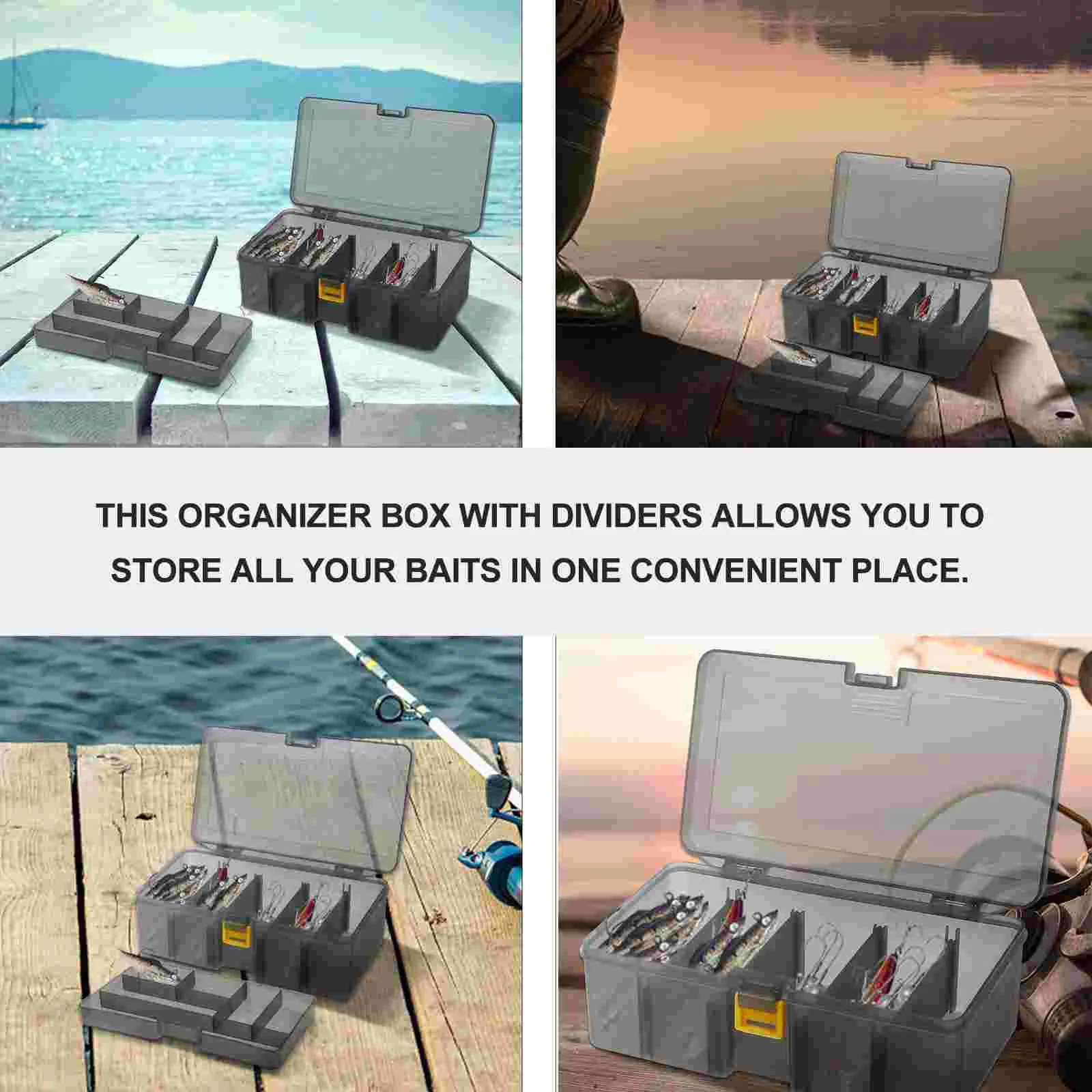 THIS ORGANIZER BOX WITH DIVIDERS ALLOWS YOU TO STORE ALL YOUR BAITS IN ONE CONVENIENT PLACE.