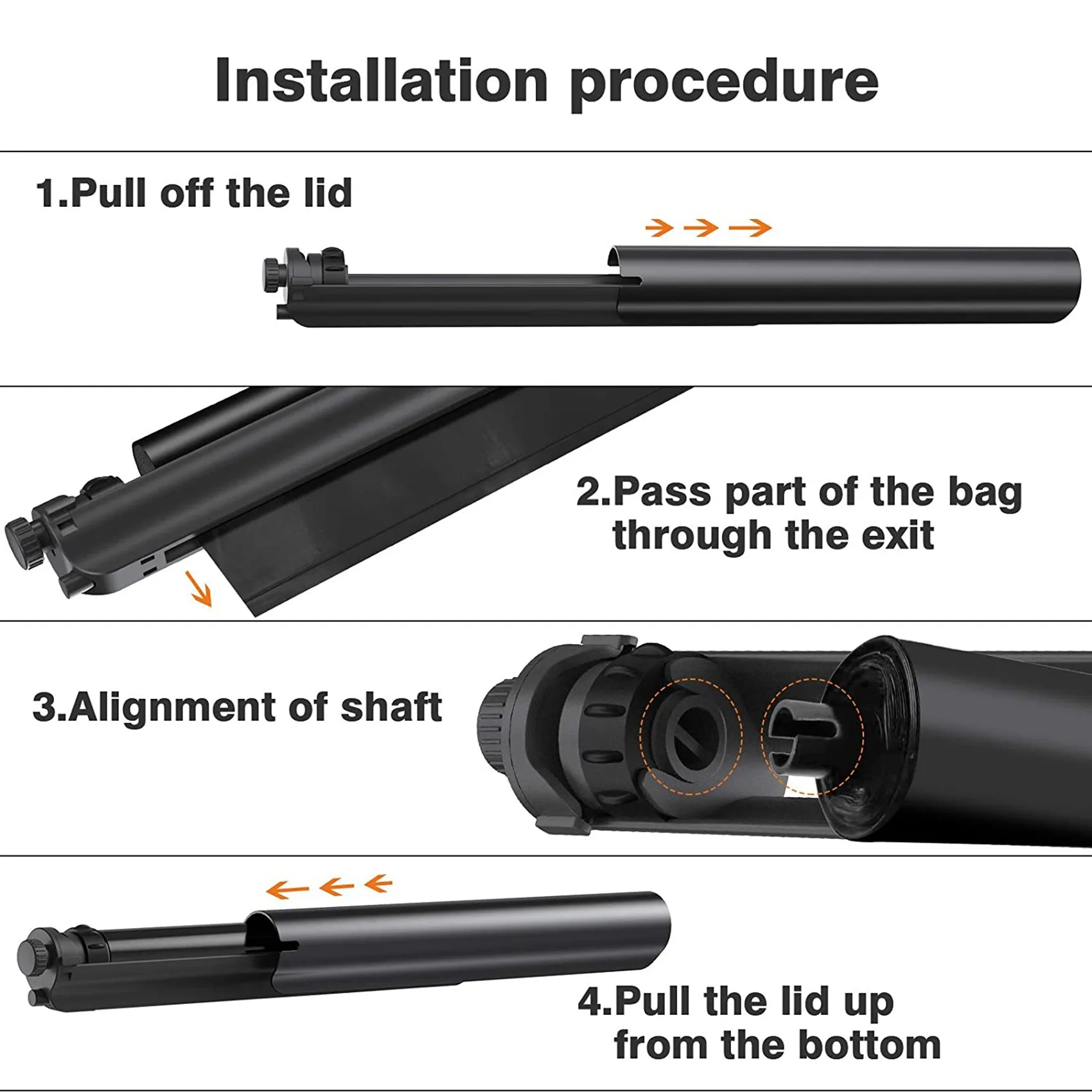 Installation procedure

1.Pull off the lid

2.Pass part of the bag through the exit

3.Alignment of shaft

4.Pull the lid up from the bottom